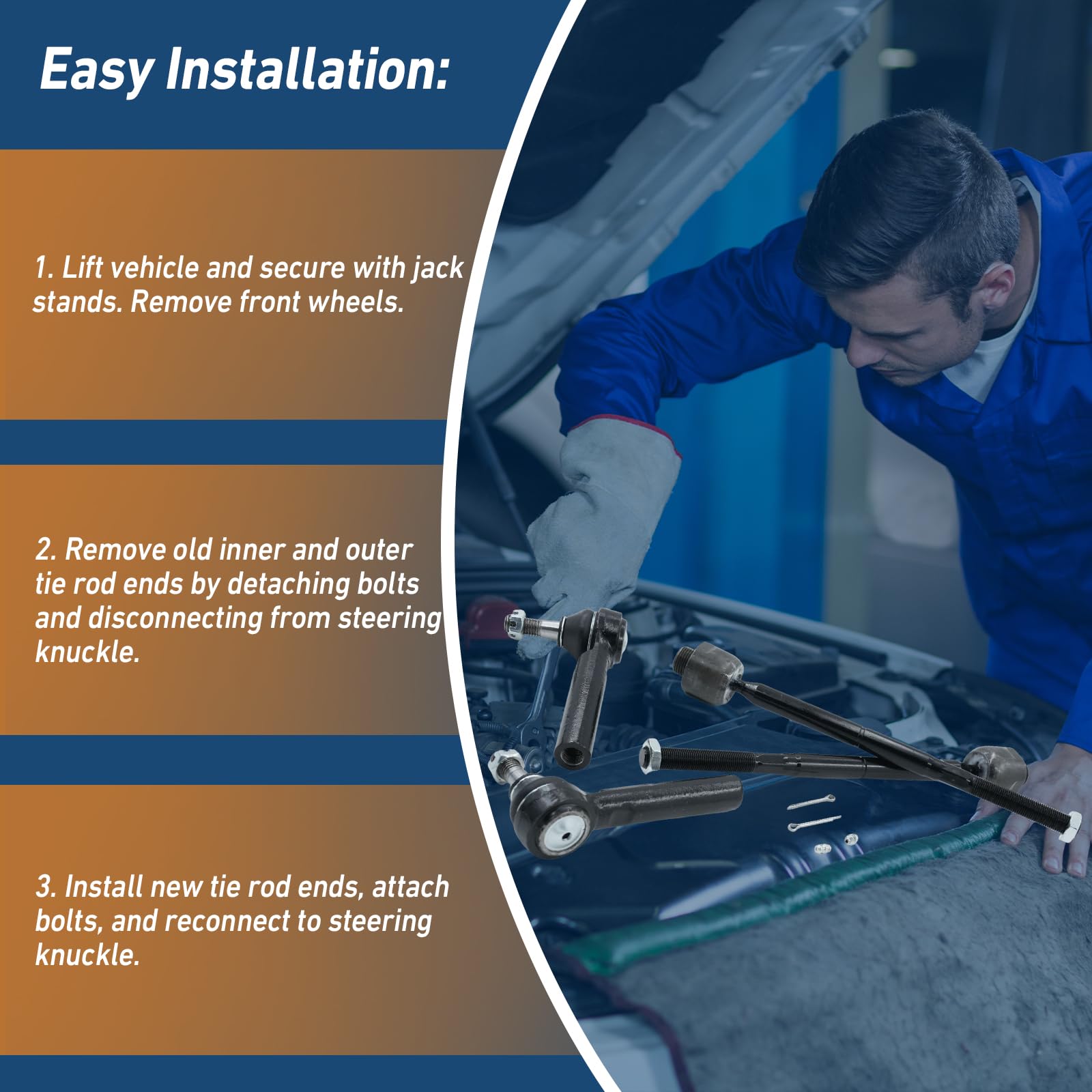 Easy Installation:

1. Lift vehicle and secure with jack stands. Remove front wheels.

2. Remove old inner and outer tie rod ends by detaching bolts and disconnecting from steering knuckle.

3. Install new tie rod ends, attach bolts, and reconnect to steering knuckle.