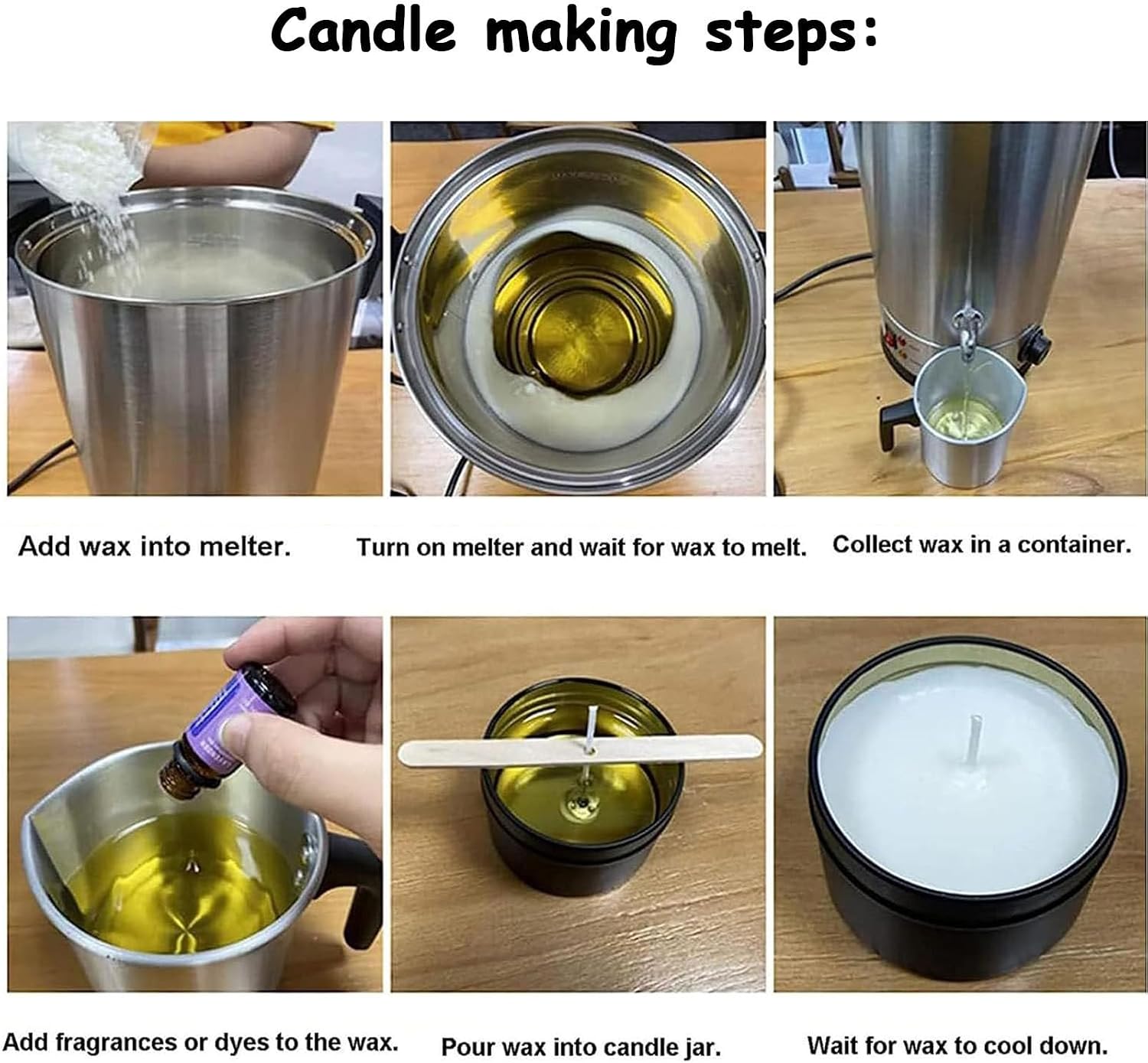 Candle making steps:

Add wax into melter.

Turn on melter and wait for wax to melt.

Collect wax in a container.

Add fragrances or dyes to the wax.

Pour wax into candle jar.

Wait for wax to cool down.