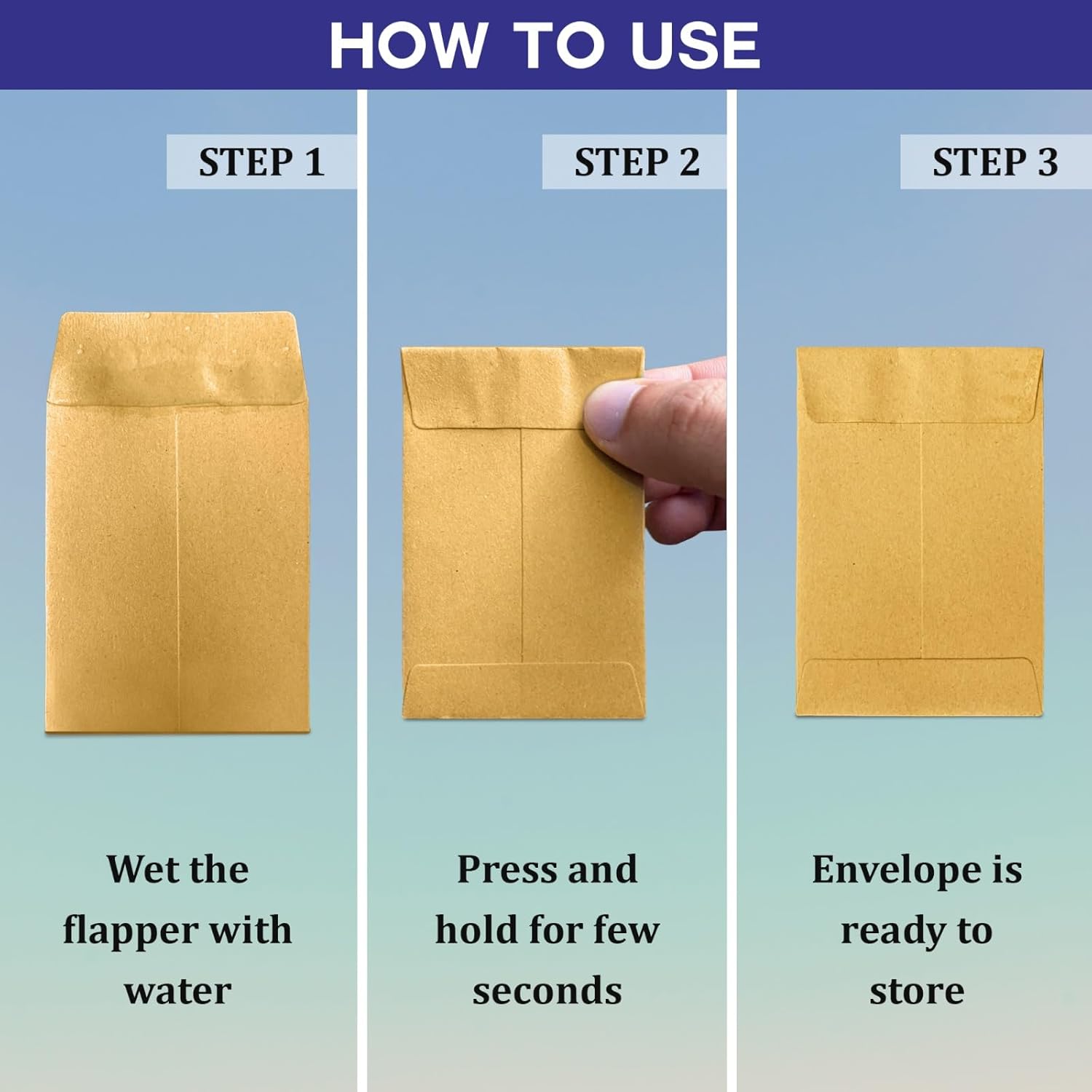 HOW TO USE

STEP 1

Wet the flapper with water

STEP 2

Press and hold for few seconds

STEP 3

Envelope is ready to store