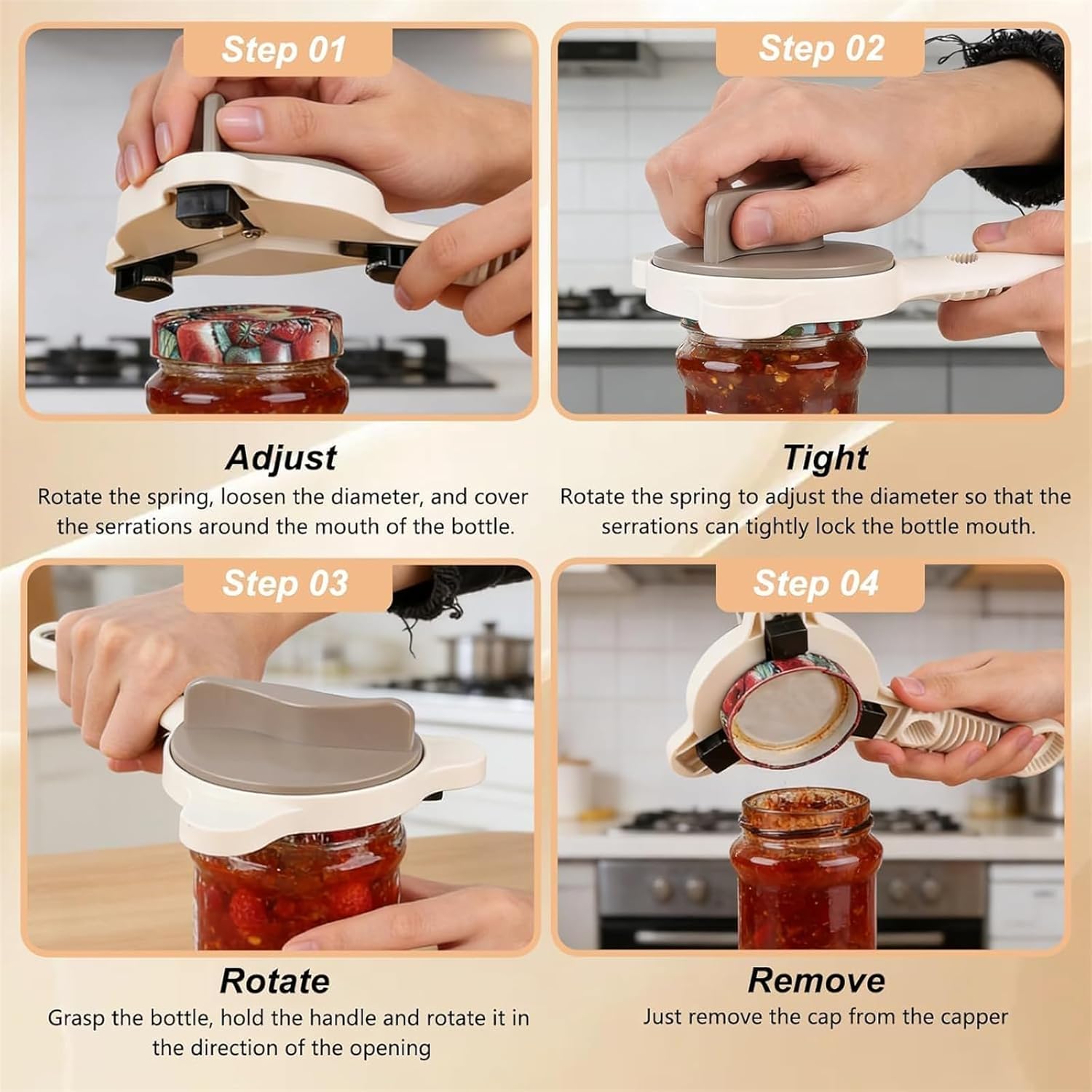 Step 01

Adjust

Rotate the spring, loosen the diameter, and cover the serrations around the mouth of the bottle.

Step 02

Tight

Rotate the spring to adjust the diameter so that the serrations can tightly lock the bottle mouth.

Step 03

Rotate

Grasp the bottle, hold the handle and rotate it in the direction of the opening

Step 04

Remove

Just remove the cap from the capper