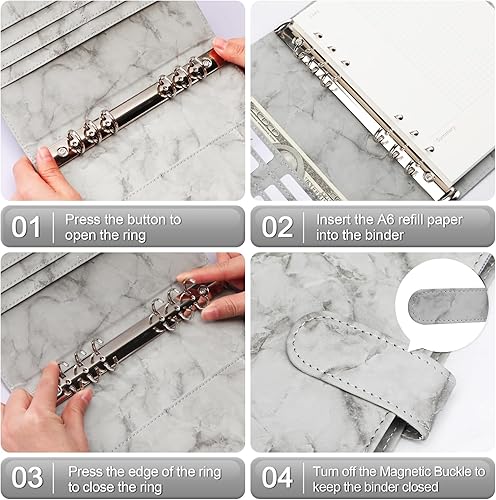 01 Press the button to open the ring

02 Insert the A6 refill paper into the binder

03 Press the edge of the ring to close the ring

04 Turn off the Magnetic Buckle to keep the binder closed