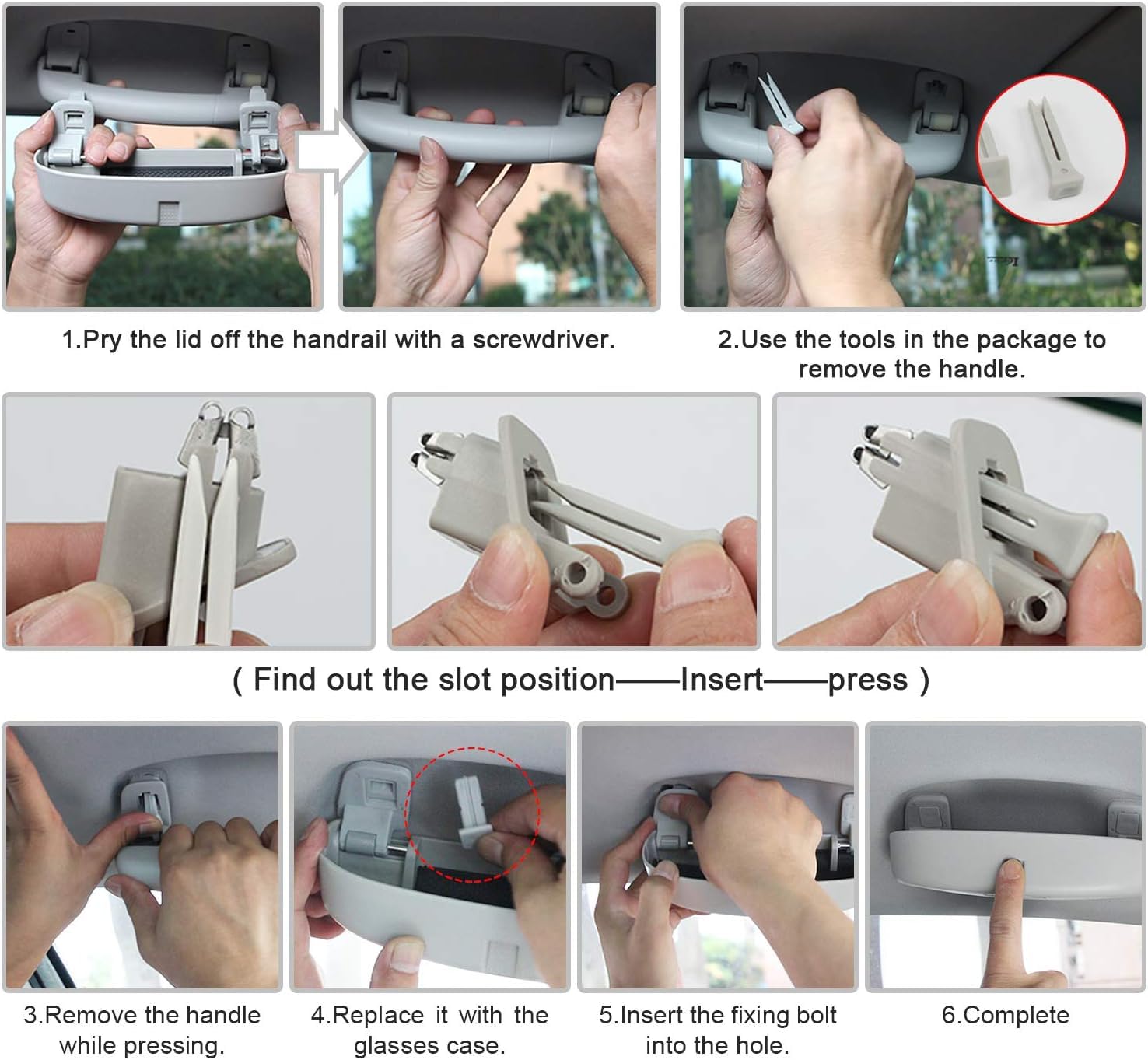 1.Pry the lid off the handrail with a screwdriver.

2.Use the tools in the package to remove the handle.

( Find out the slot position——Insert——press )

3.Remove the handle while pressing.

4.Replace it with the glasses case.

5.Insert the fixing bolt into the hole.

6.Complete