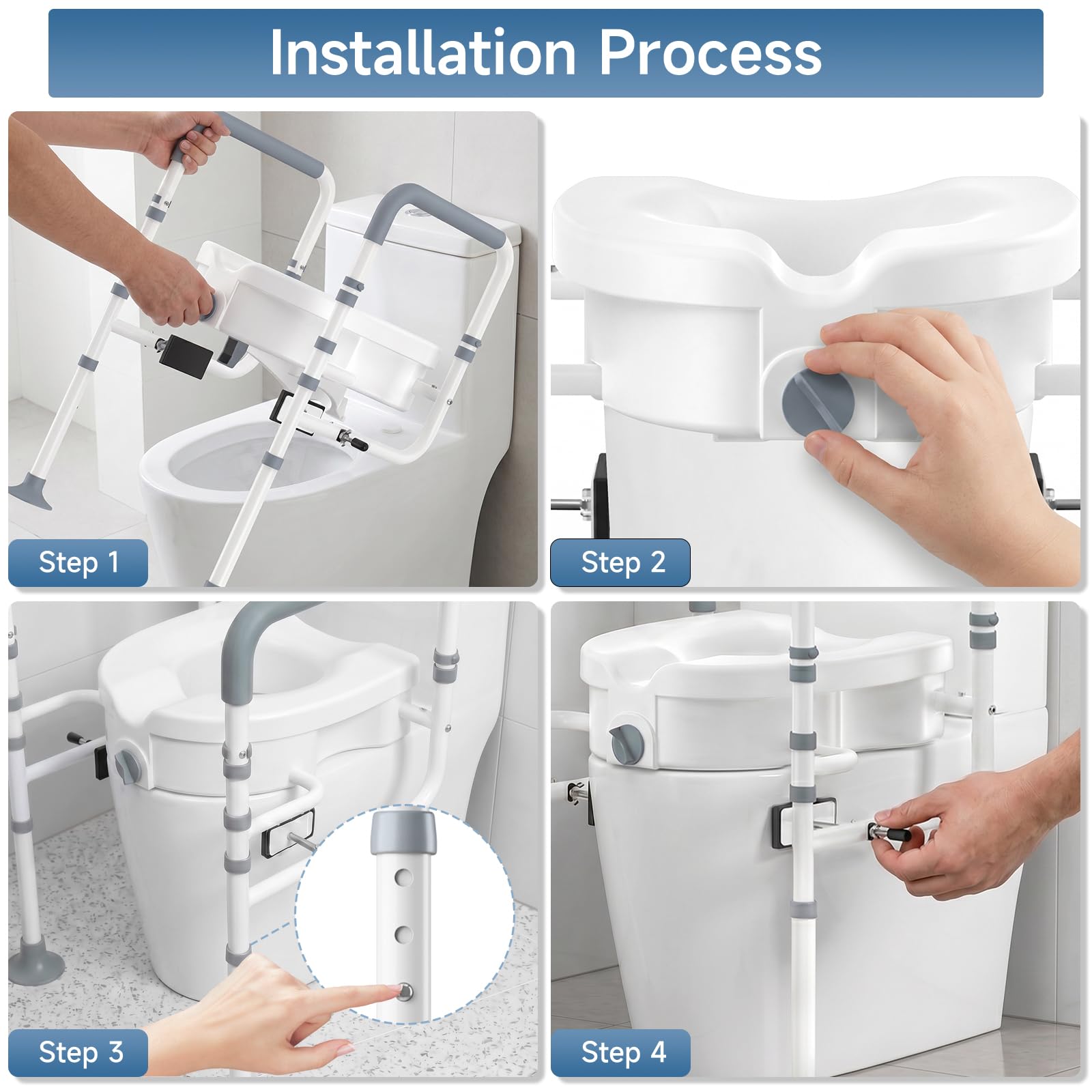 Installation Process

Step 1

Step 2

Step 3

Step 4