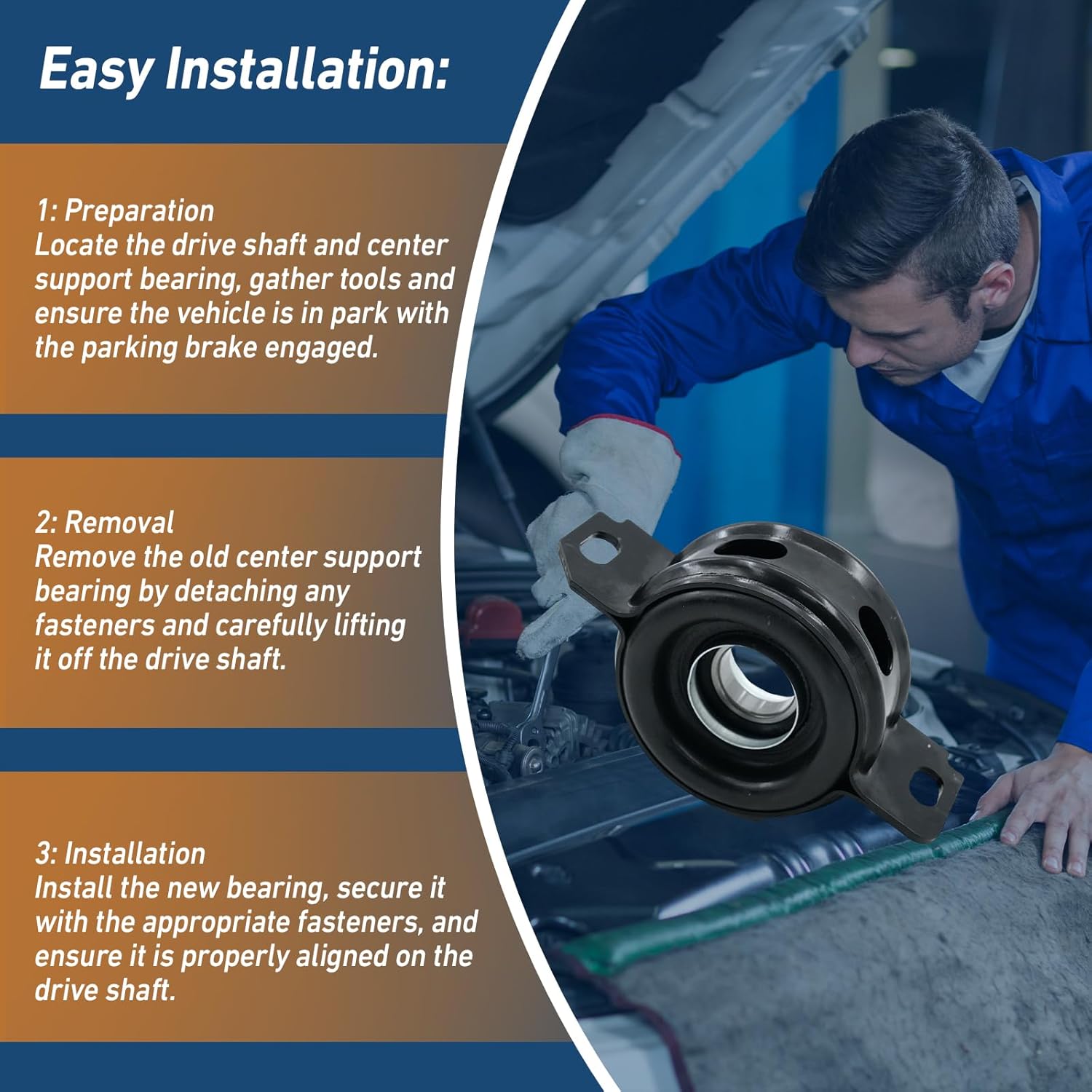 Easy Installation:

1: Preparation
Locate the drive shaft and center support bearing, gather tools and ensure the vehicle is in park with the parking brake engaged.

2: Removal
Remove the old center support bearing by detaching any fasteners and carefully lifting it off the drive shaft.

3: Installation
Install the new bearing, secure it with the appropriate fasteners, and ensure it is properly aligned on the drive shaft.