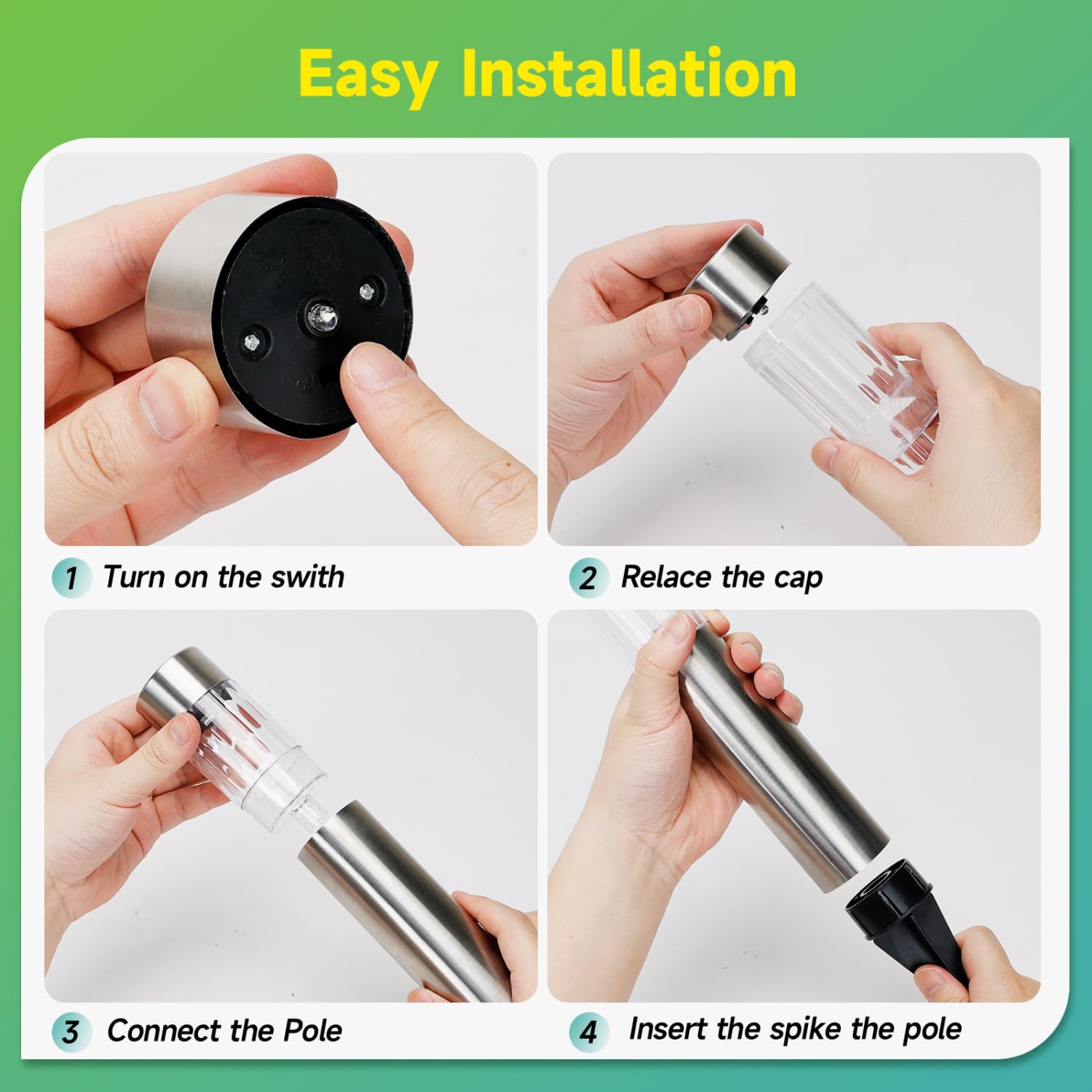 Easy Installation

1 Turn on the swith

2 Relace the cap

3 Connect the Pole

4 Insert the spike the pole