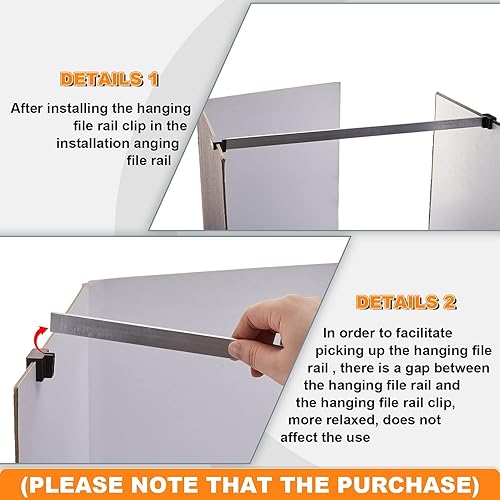 DETAILS 1

After installing the hanging file rail clip in the installation anging file rail

DETAILS 2

In order to facilitate picking up the hanging file rail , there is a gap between the hanging file rail and the hanging file rail clip, more relaxed, does not affect the use

(PLEASE NOTE THAT THE PURCHASE)