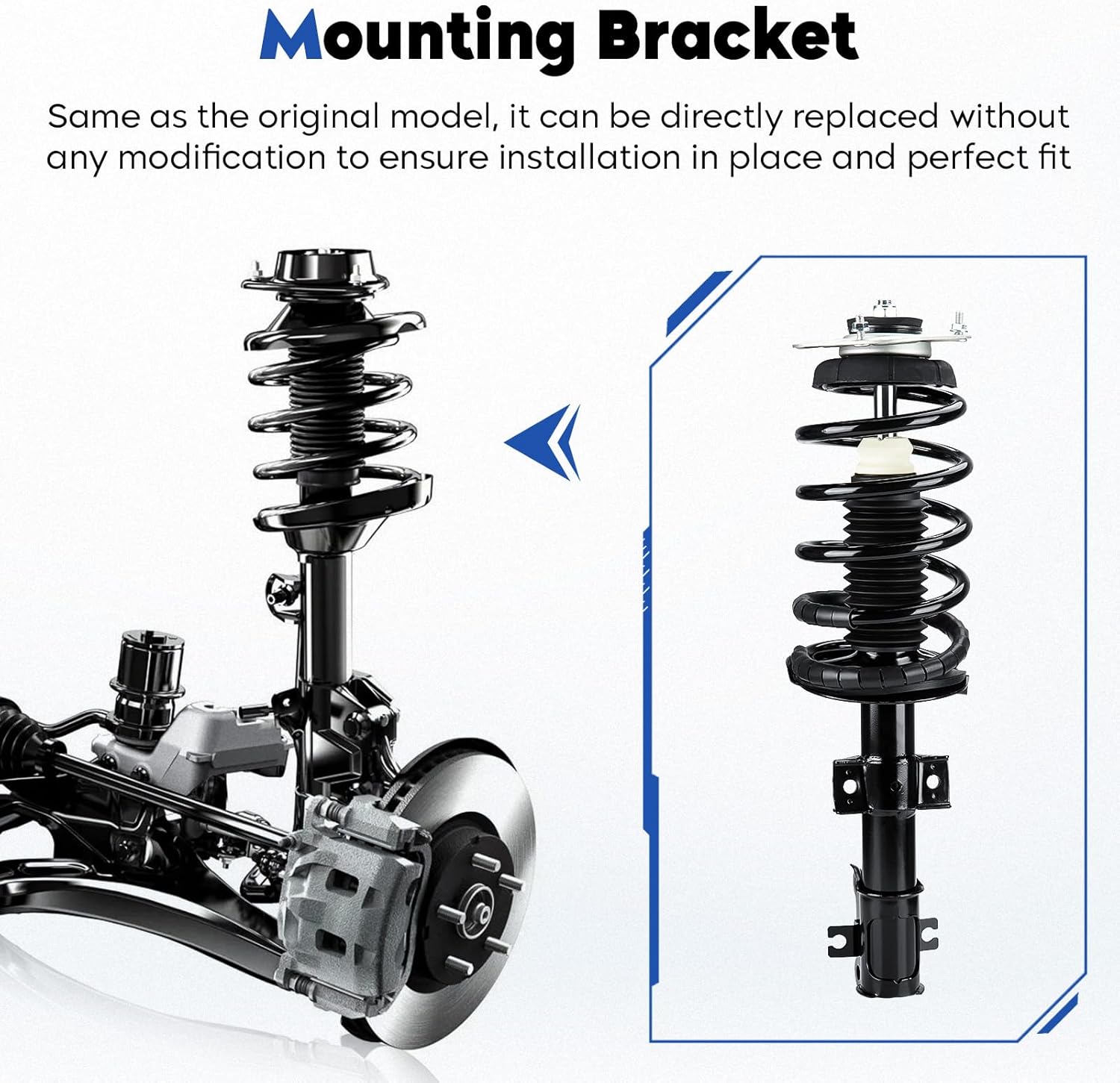 Mounting Bracket

Same as the original model, it can be directly replaced without any modification to ensure installation in place and perfect fit