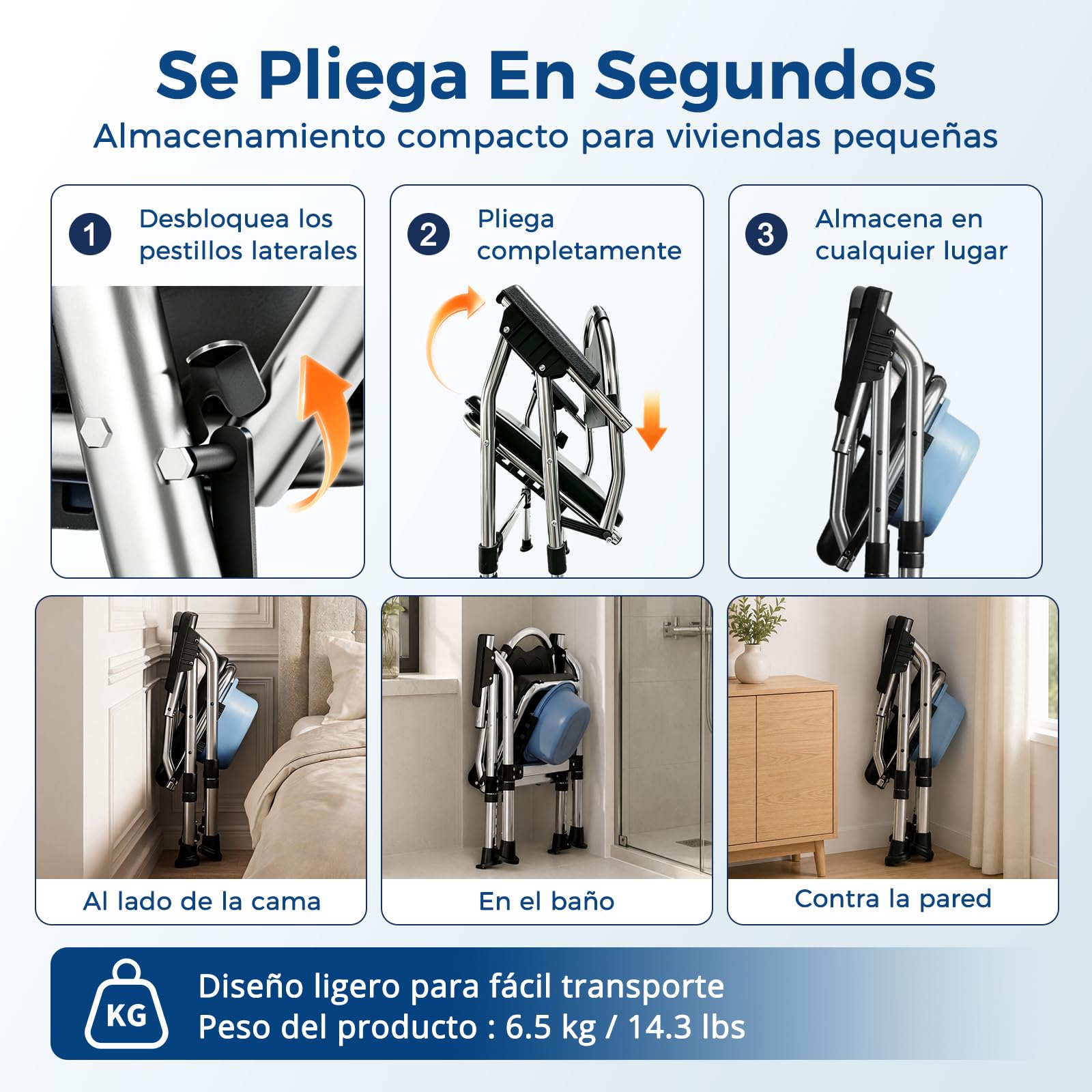 Se Pliega En Segundos

Almacenamiento compacto para viviendas pequeñas

1 Desbloquea los pestillos laterales

2 Pliega completamente

3 Almacena en cualquier lugar

Al lado de la cama

En el baño

Contra la pared

KG

Diseño ligero para fácil transporte
Peso del producto : 6.5 kg / 14.3 lbs