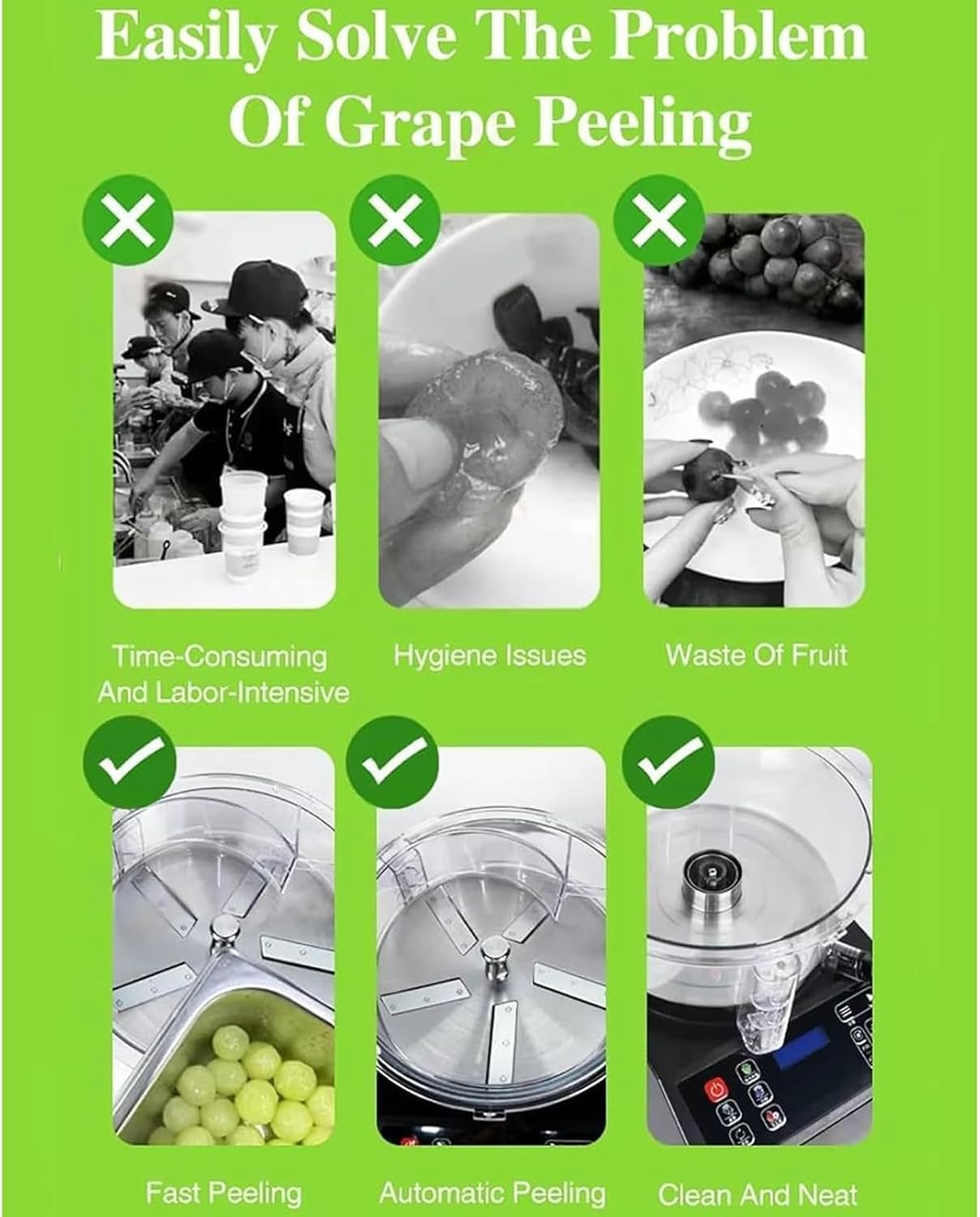 Easily Solve The Problem Of Grape Peeling

Time-Consuming And Labor-Intensive

Hygiene Issues

Waste Of Fruit

Fast Peeling

Automatic Peeling

Clean And Neat