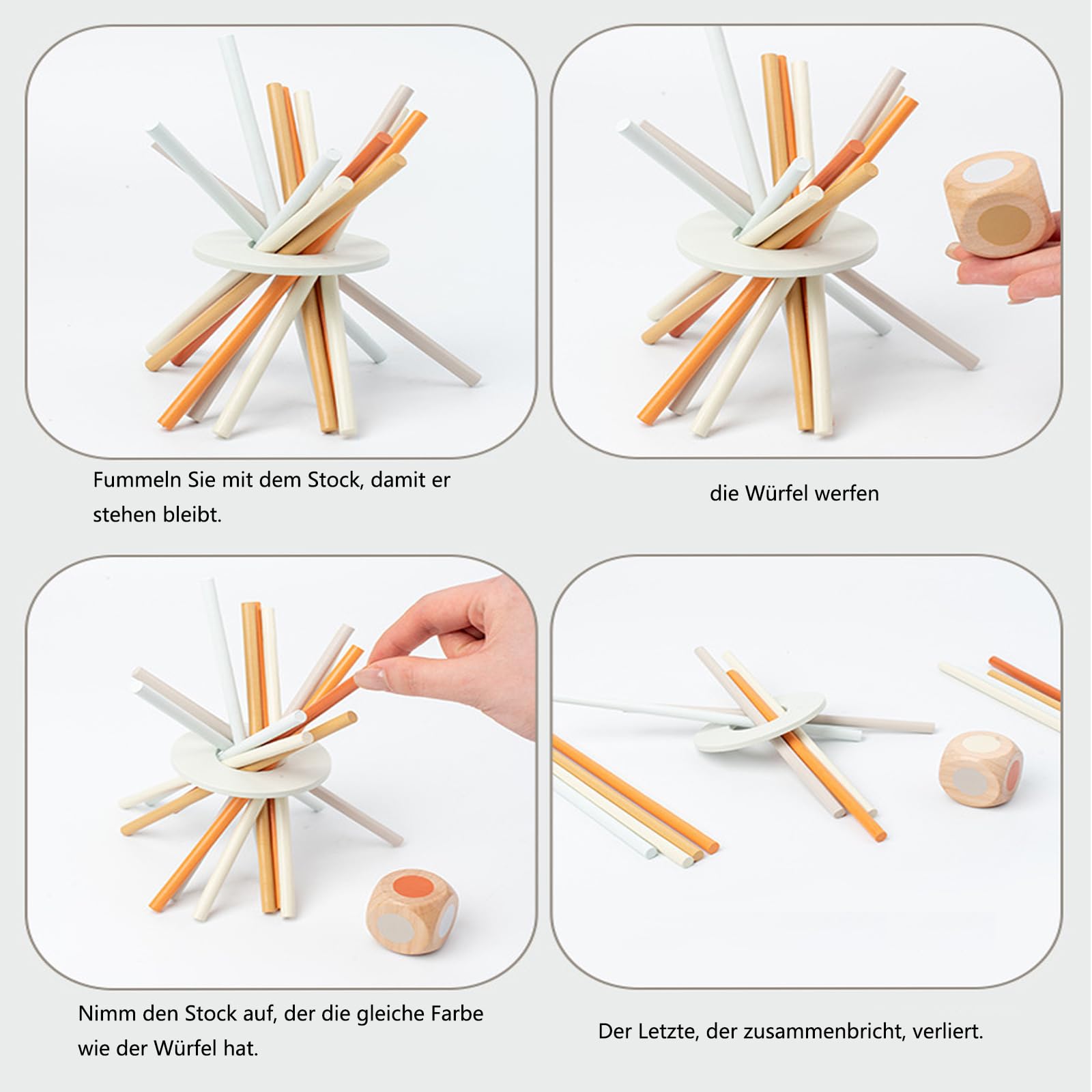 Fummeln Sie mit dem Stock, damit er stehen bleibt.

die Würfel werfen

Nimm den Stock auf, der die gleiche Farbe wie der Würfel hat.

Der Letzte, der zusammenbricht, verliert.