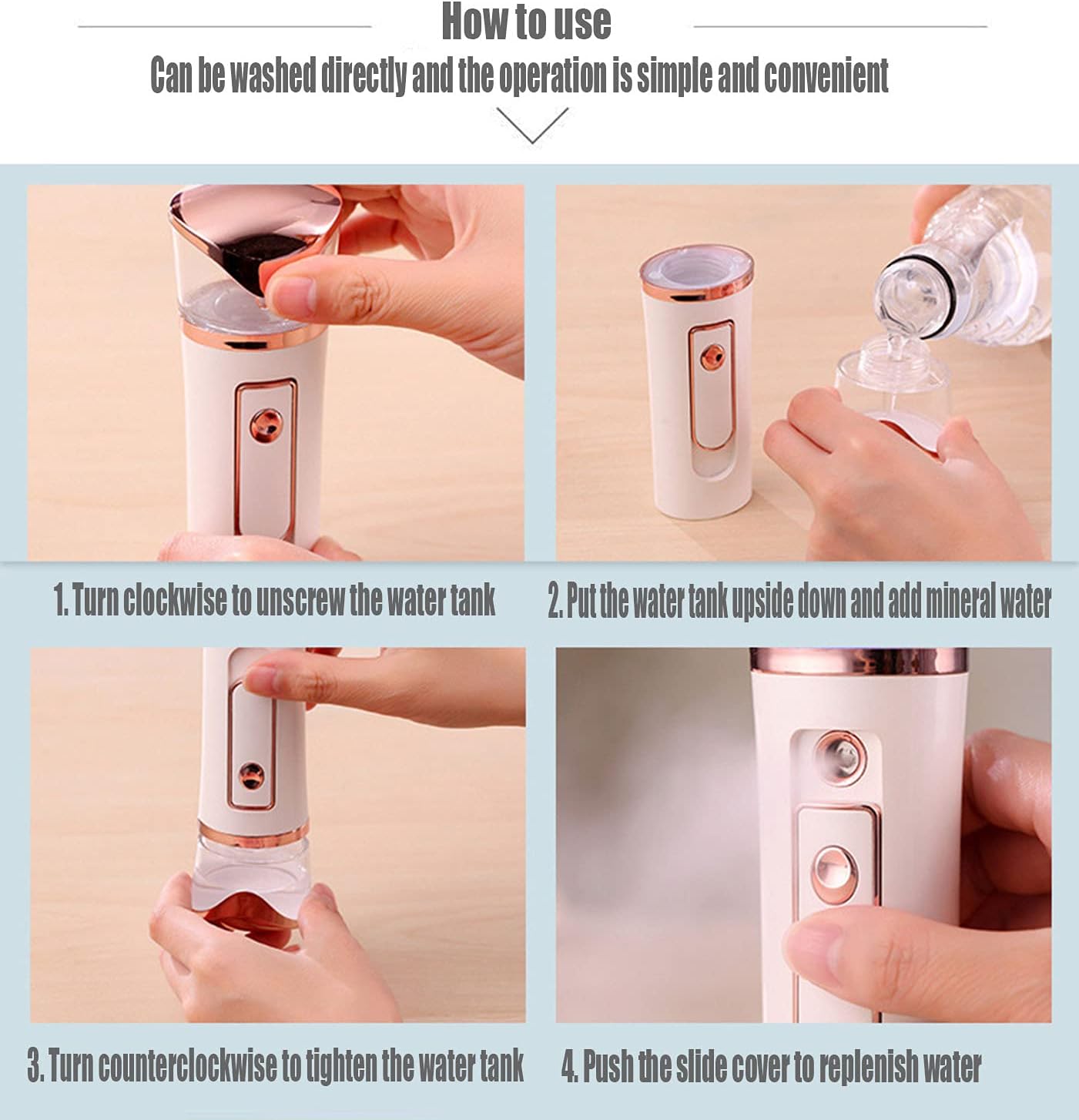 How to use

Can be washed directly and the operation is simple and convenient

1. Turn clockwise to unscrew the water tank

2. Put the water tank upside down and add mineral water

3. Turn counterclockwise to tighten the water tank

4. Push the slide cover to replenish water