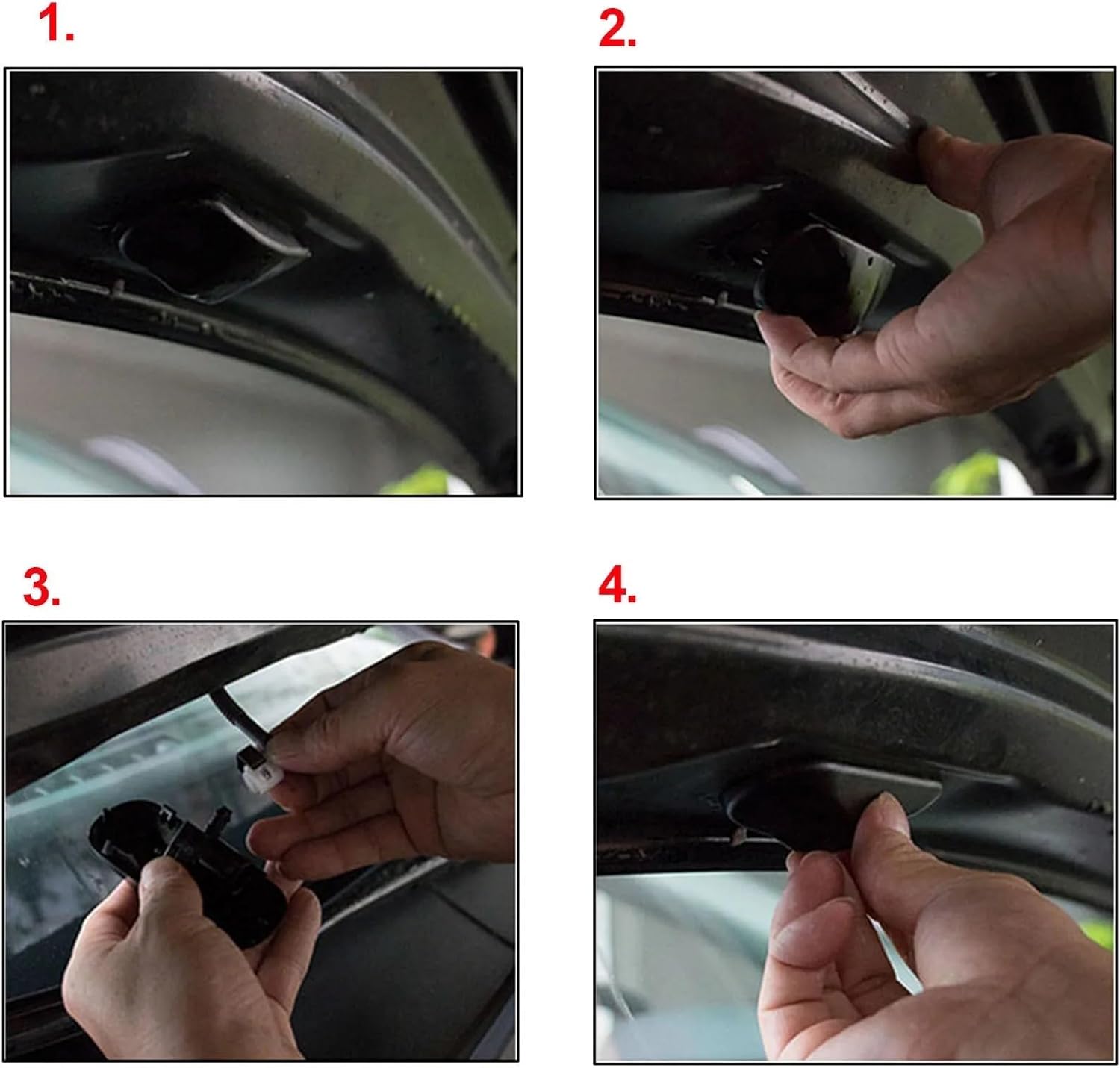 1.

2.

3.

4.