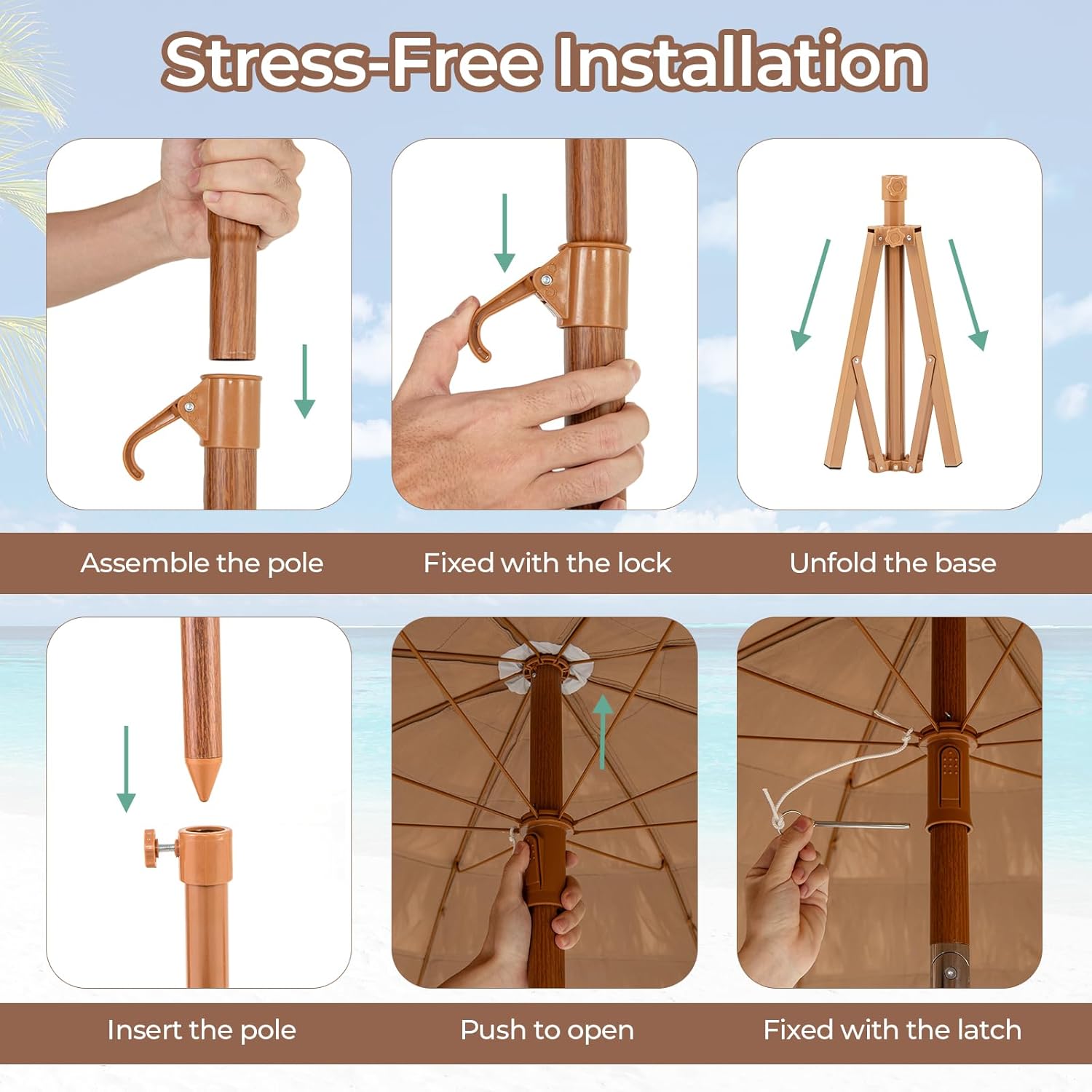 Stress-Free Installation

Assemble the pole

Fixed with the lock

Unfold the base

Insert the pole

Push to open

Fixed with the latch