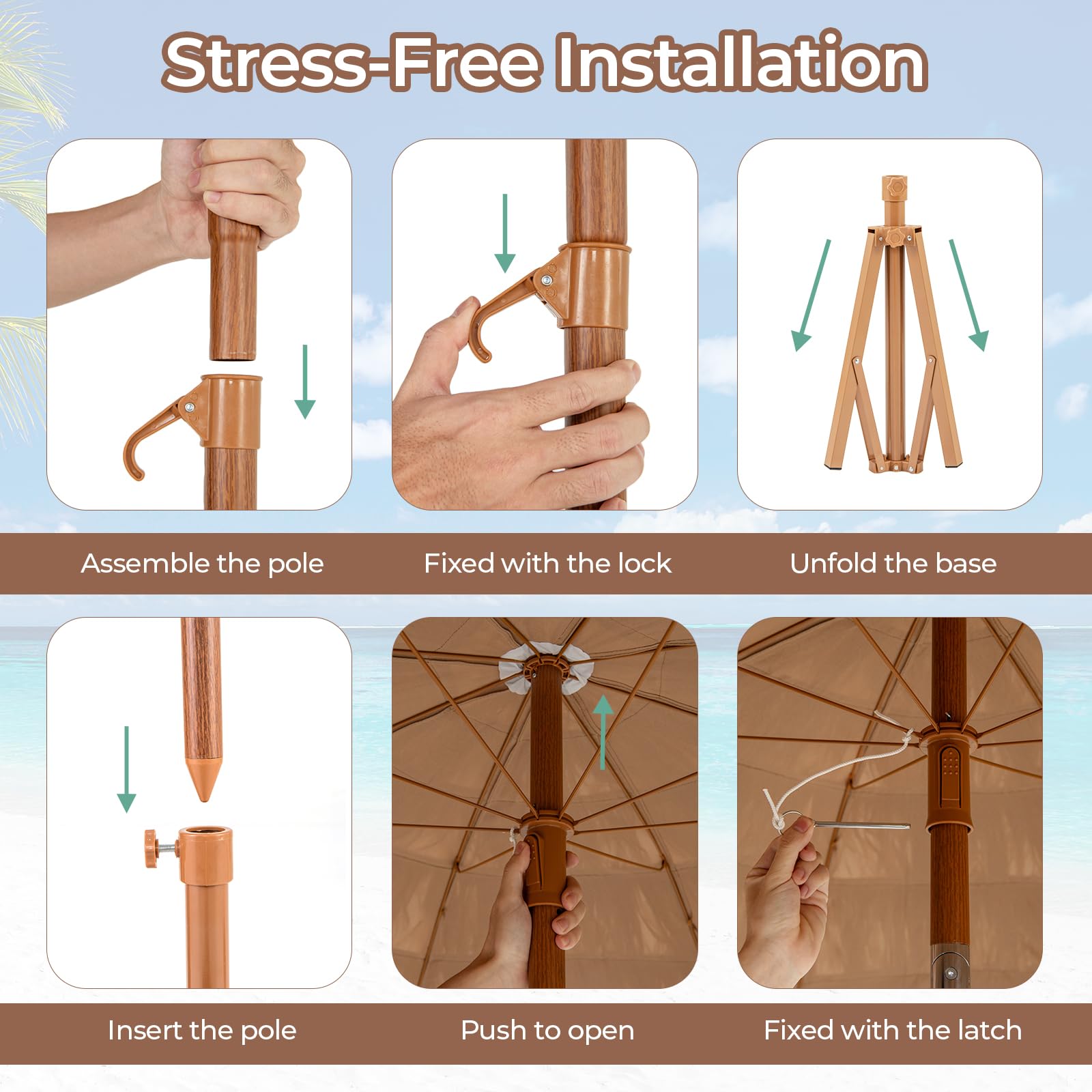 Stress-Free Installation

Assemble the pole

Fixed with the lock

Unfold the base

Insert the pole

Push to open

Fixed with the latch