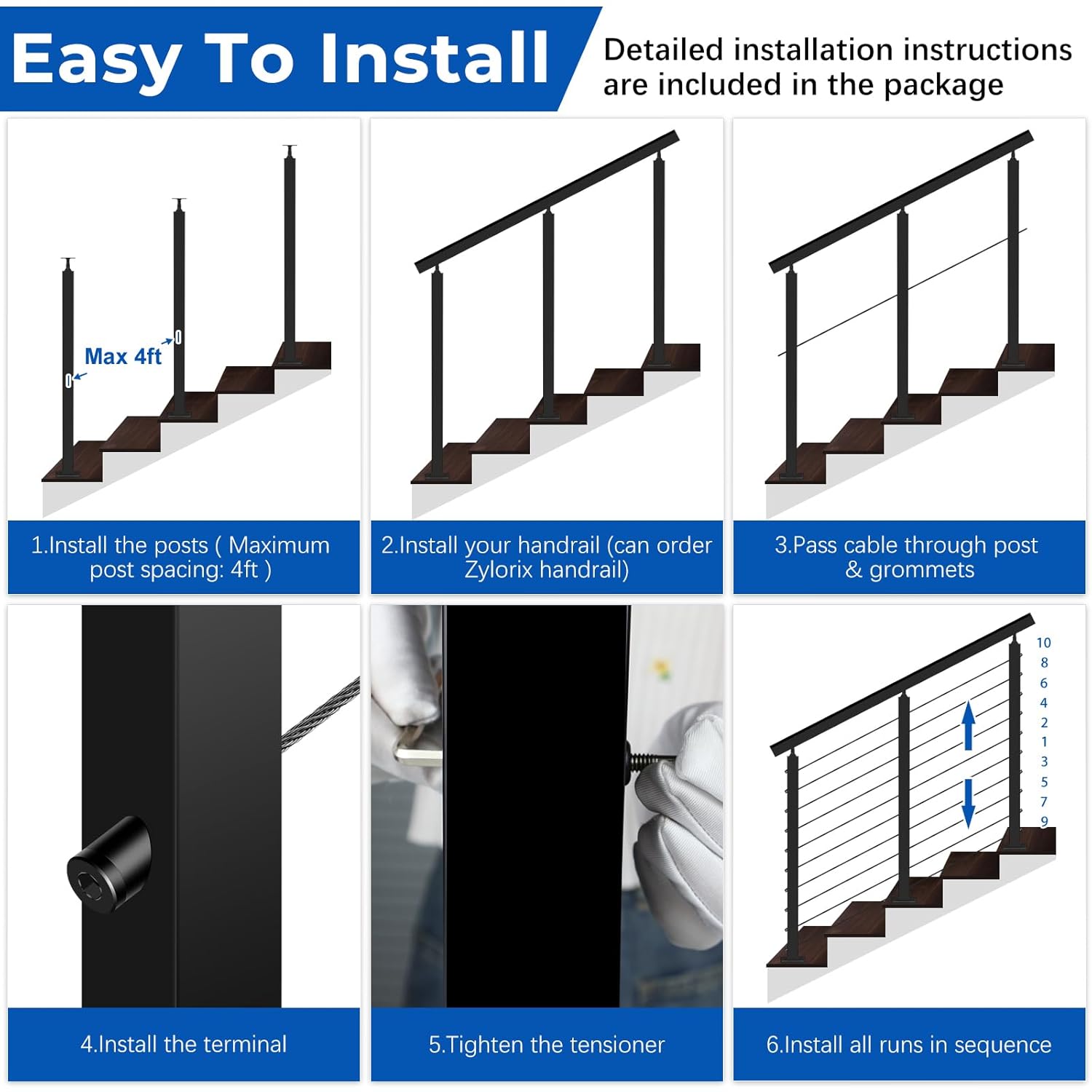 Easy To Install

Detailed installation instructions are included in the package

Max 4ft

1.Install the posts ( Maximum post spacing: 4ft )

2.Install your handrail (can order Zylorix handrail)

3.Pass cable through post & grommets

4.Install the terminal

5.Tighten the tensioner

10
8
6
4
2
1
3
5
7
9

6.Install all runs in sequence