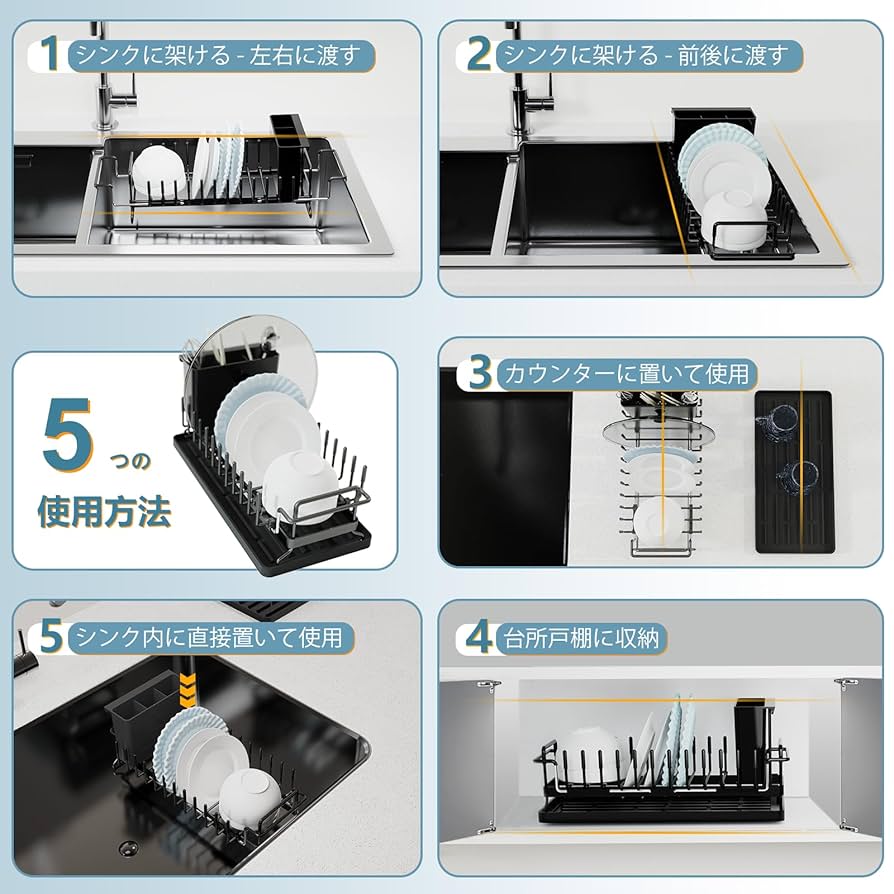 1 シンクに架ける - 左右に渡す

2 シンクに架ける - 前後に渡す

5 つの 使用方法

3 カウンターに置いて使用

5 シンク内に直接置いて使用

4 台所戸棚に収納