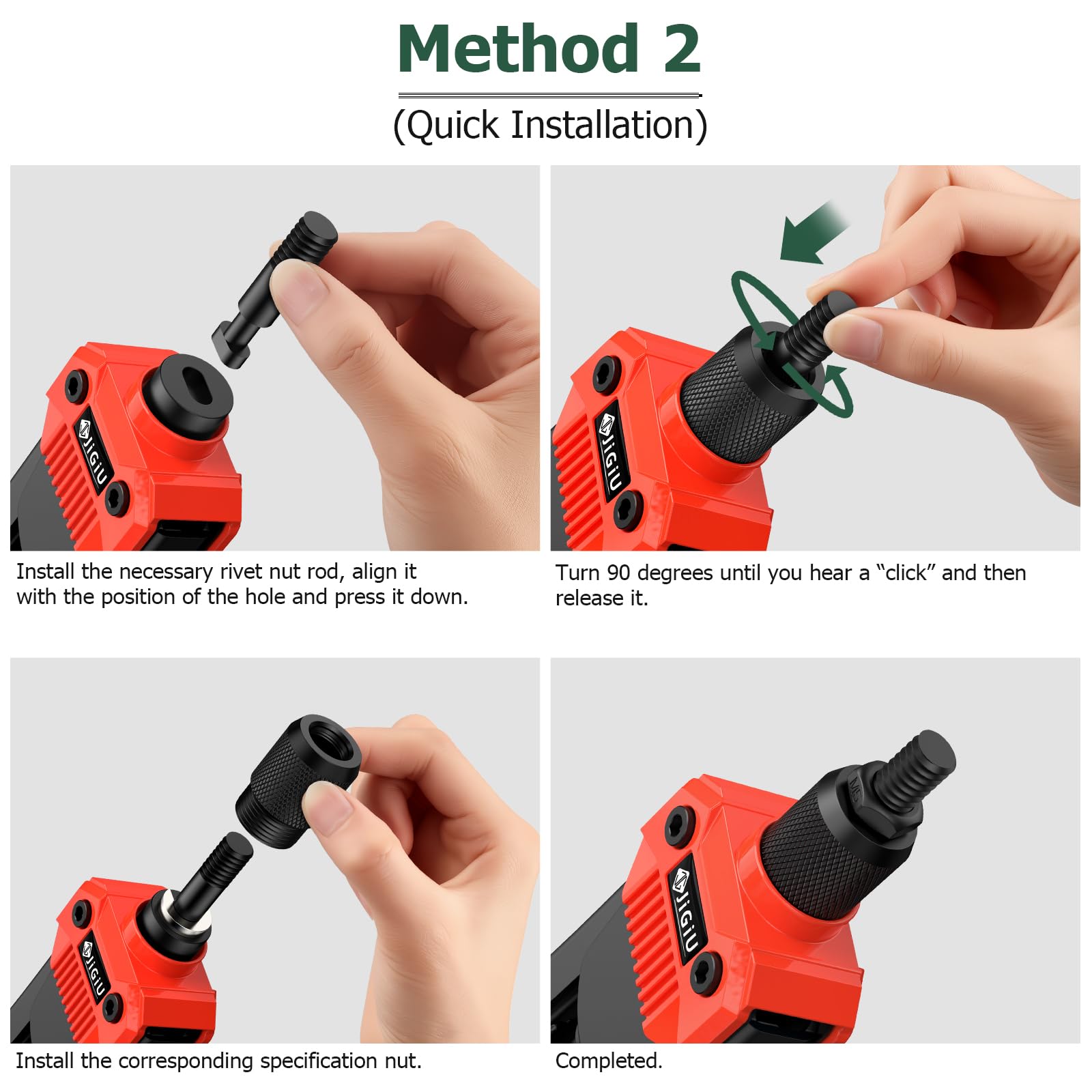 Method 2

(Quick Installation)

JiGiU

Install the necessary rivet nut rod, align it with the position of the hole and press it down.

JiGiU

Turn 90 degrees until you hear a "click" and then release it.

JiGiU

Install the corresponding specification nut.

JiGiU

Completed.