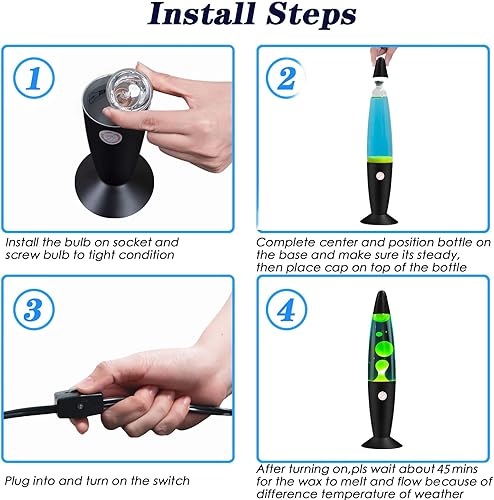 Install Steps

1

Install the bulb on socket and screw bulb to tight condition

2

Complete center and position bottle on the base and make sure its steady, then place cap on top of the bottle

3

Plug into and turn on the switch

4

After turning on,pls wait about 45 mins for the wax to melt and flow because of difference temperature of weather