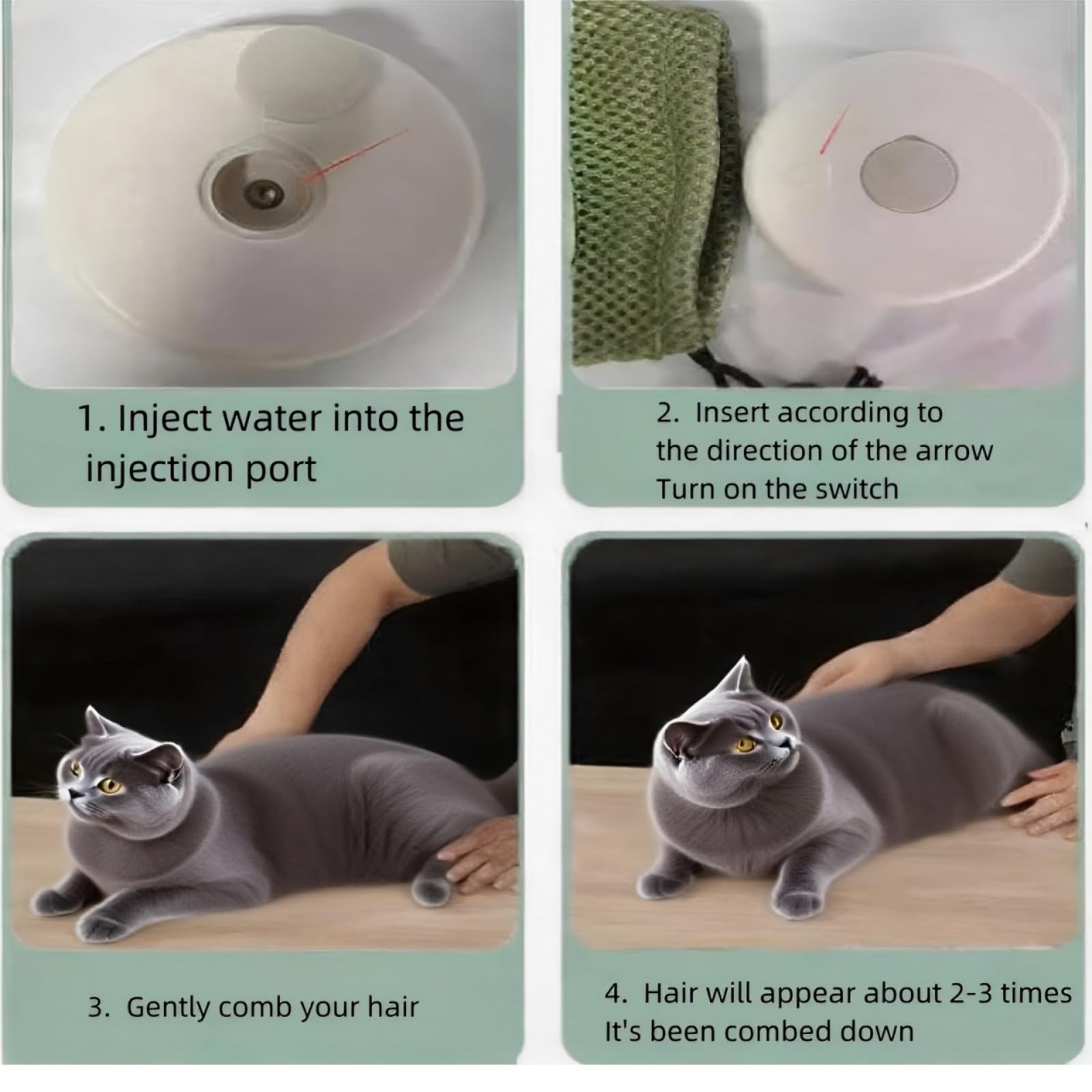 1. Inject water into the injection port

2. Insert according to the direction of the arrow
Turn on the switch

3. Gently comb your hair

4. Hair will appear about 2-3 times
It's been combed down