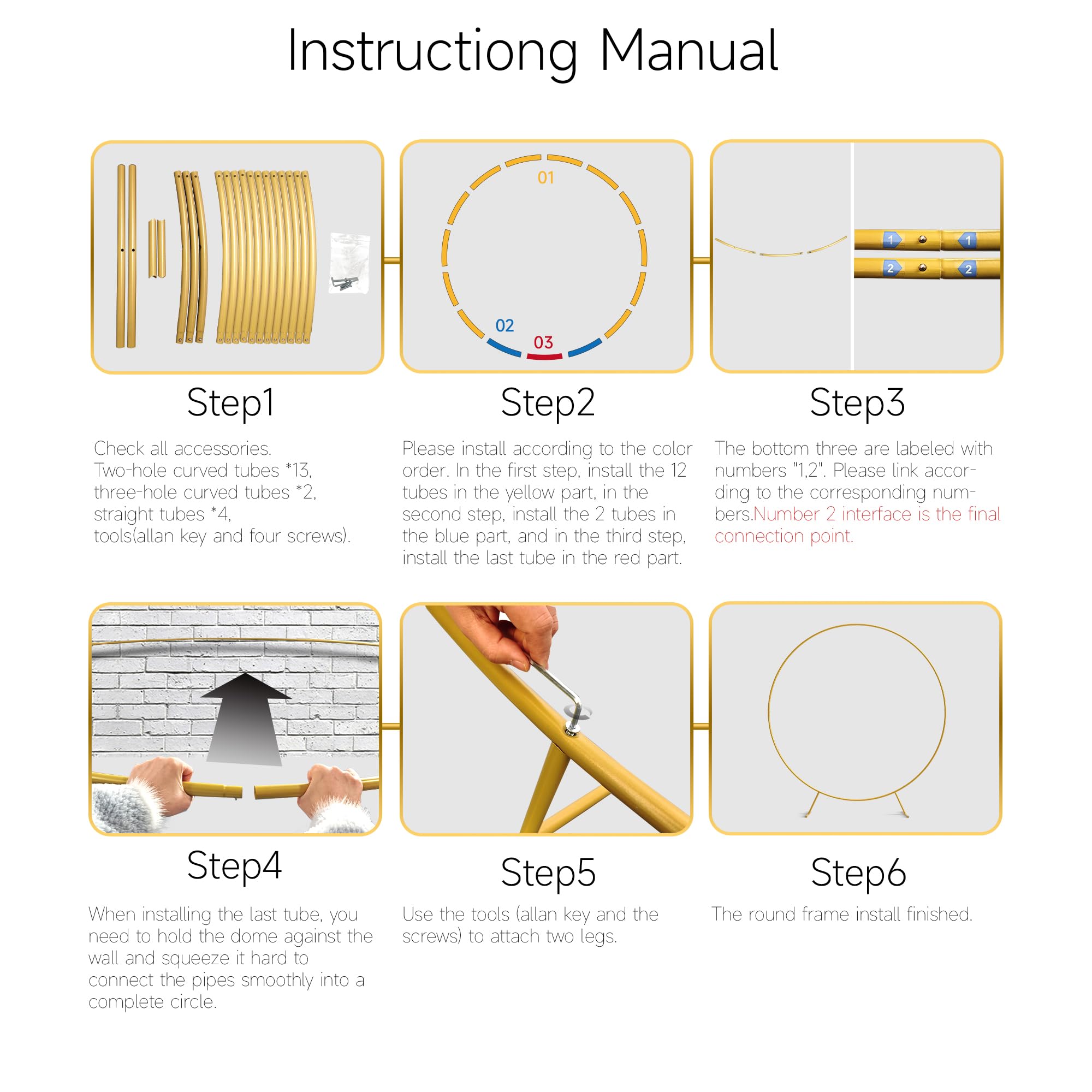 Instructiong Manual

01

02

03

1 1

2 2

Step1

Check all accessories.
Two-hole curved tubes *13,
three-hole curved tubes *2,
straight tubes *4,
tools(allan key and four screws).

Step2

Please install according to the color order. In the first step, install the 12 tubes in the yellow part, in the second step, install the 2 tubes in the blue part, and in the third step, install the last tube in the red part.

Step3

The bottom three are labeled with numbers "1,2". Please link according to the corresponding numbers.Number 2 interface is the final connection point.

Step4

When installing the last tube, you need to hold the dome against the wall and squeeze it hard to connect the pipes smoothly into a complete circle.

Step5

Use the tools (allan key and the screws) to attach two legs.

Step6

The round frame install finished.