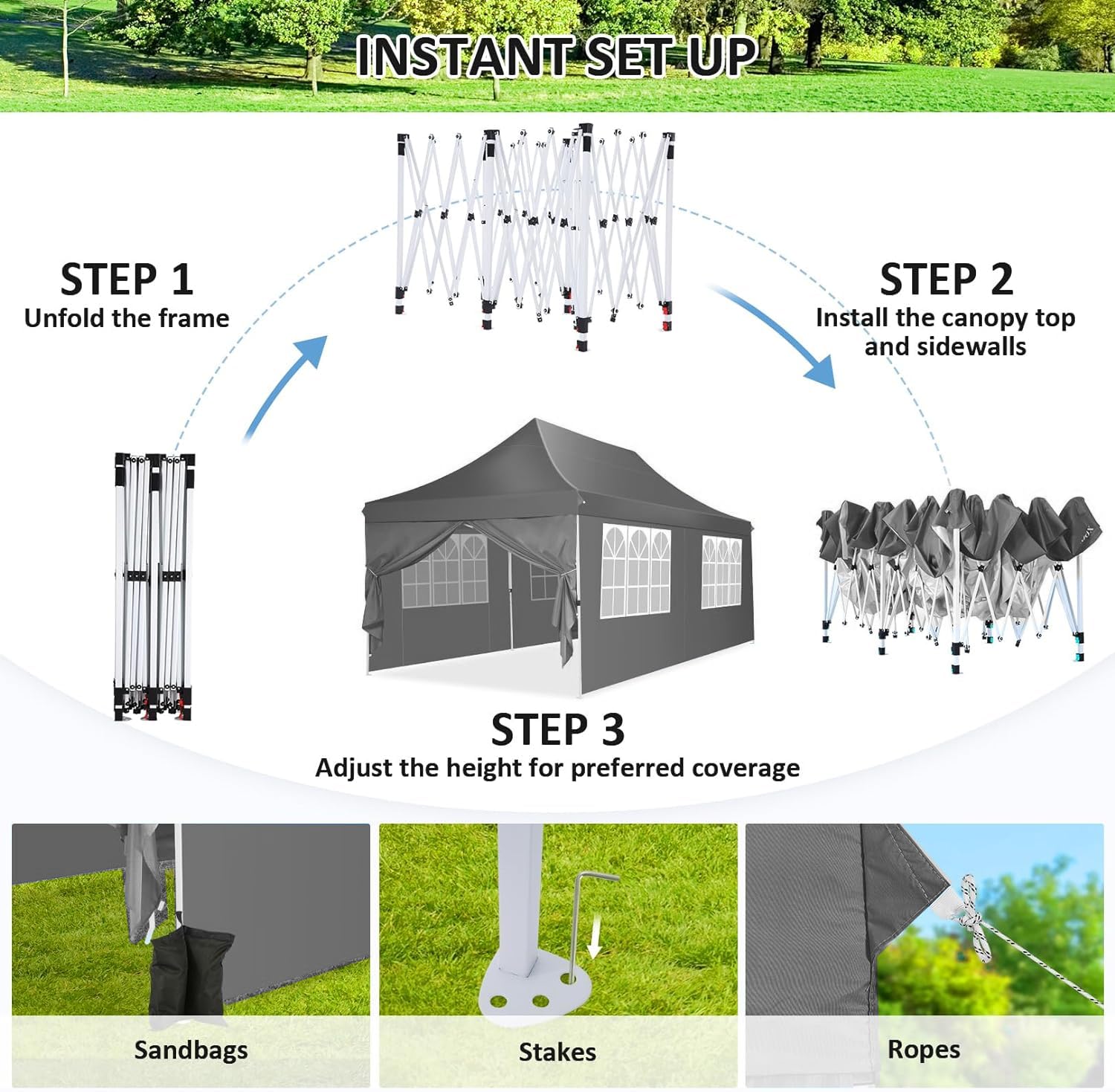 INSTANT SET UP

STEP 1
Unfold the frame

STEP 2
Install the canopy top and sidewalls

STEP 3
Adjust the height for preferred coverage

Sandbags

Stakes

Ropes