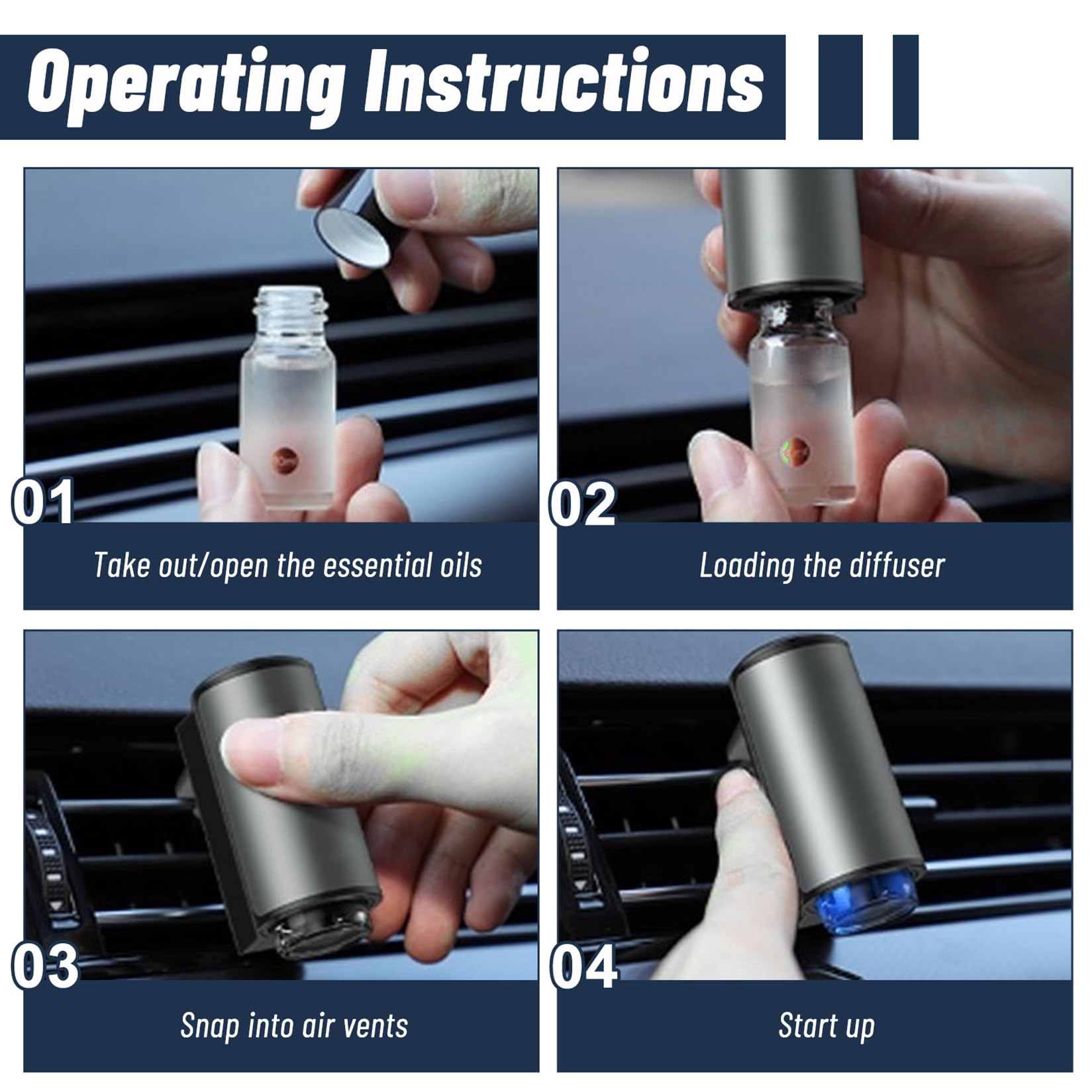 Operating Instructions

01

Take out/open the essential oils

02

Loading the diffuser

03

Snap into air vents

04

Start up