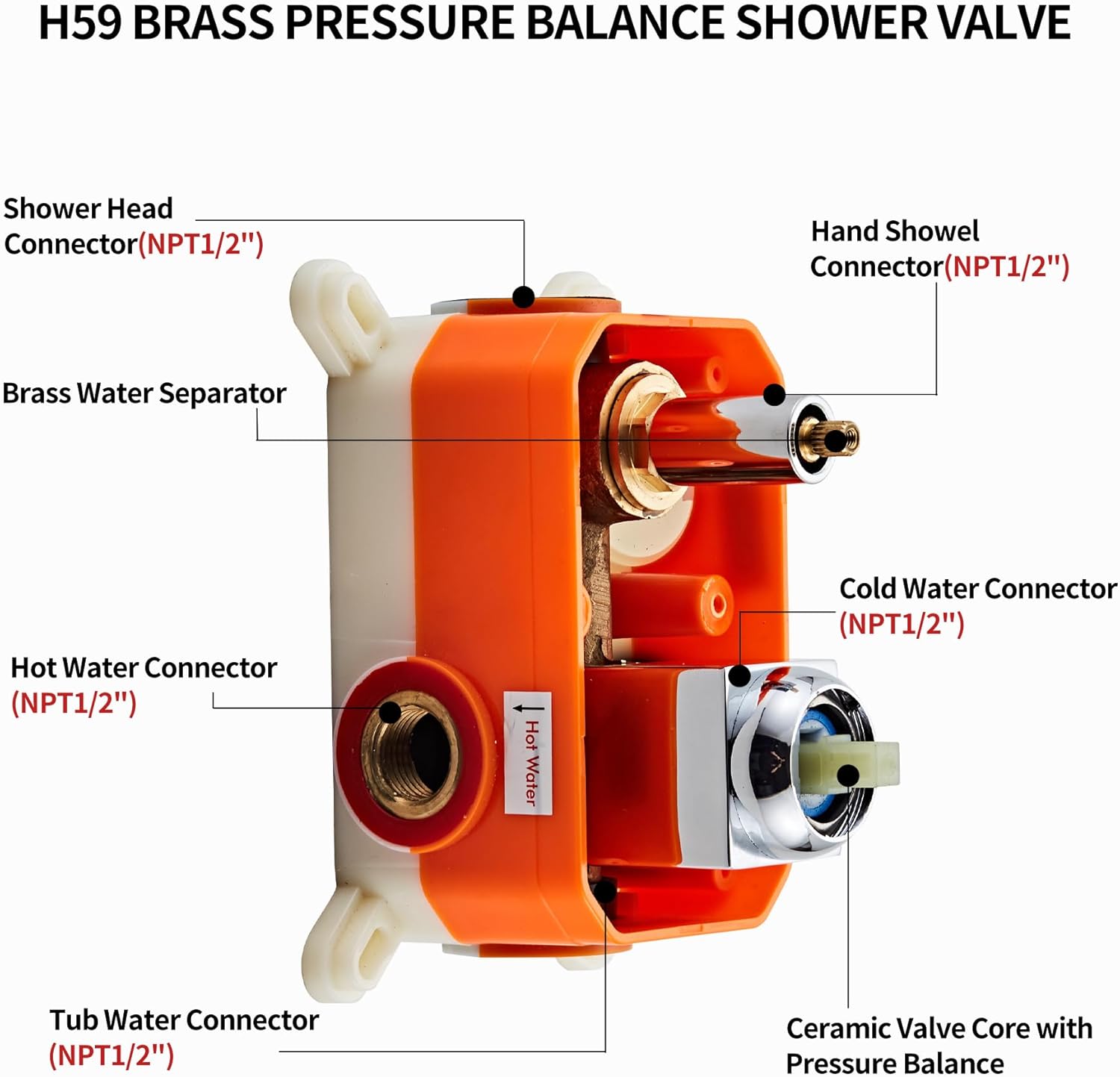 H59 BRASS PRESSURE BALANCE SHOWER VALVE

Shower Head Connector(NPT1/2")

Hand Showel Connector(NPT1/2")

Brass Water Separator

Cold Water Connector (NPT1/2")

Hot Water Connector (NPT1/2")

Hot Water

Tub Water Connector (NPT1/2")

Ceramic Valve Core with Pressure Balance