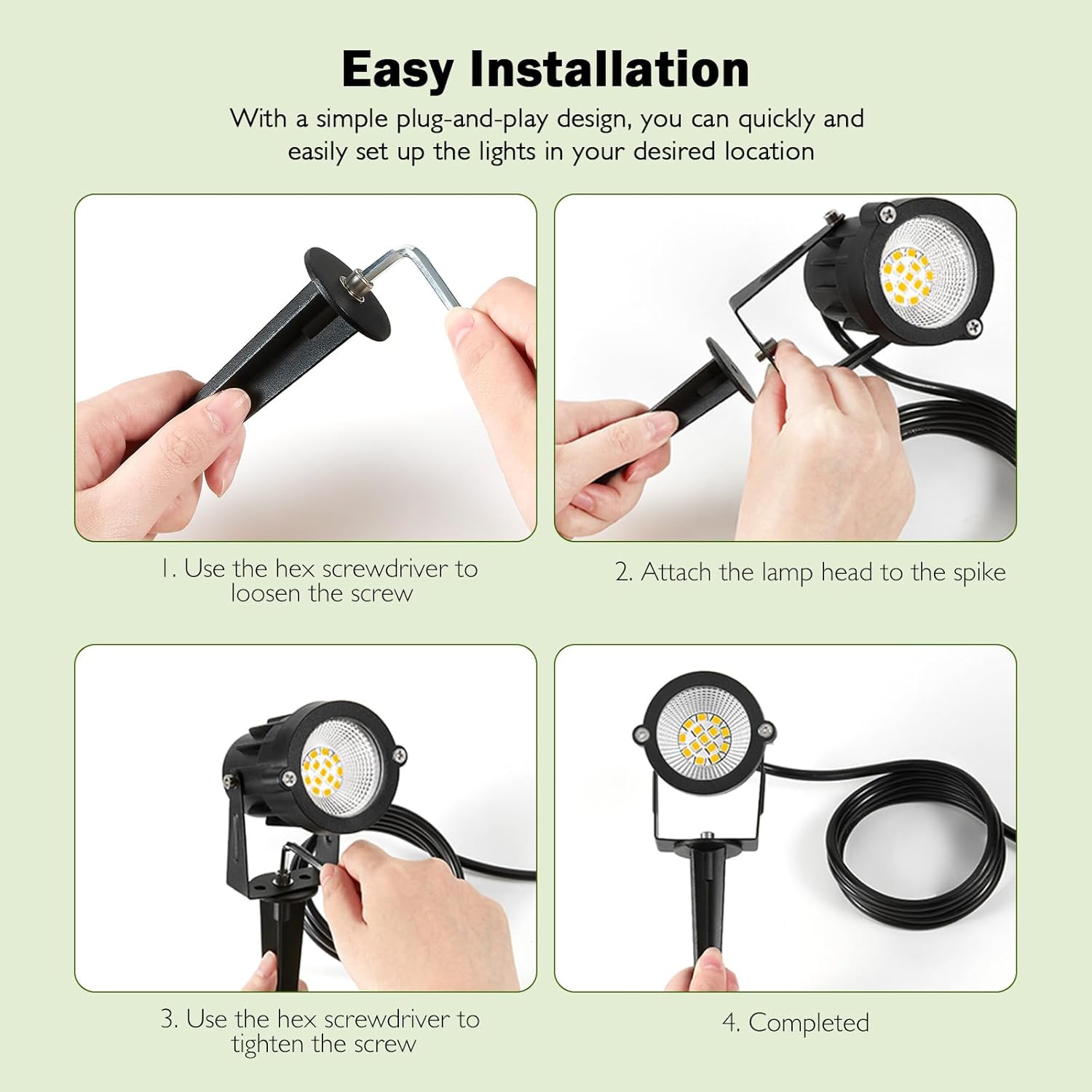 Easy Installation

With a simple plug-and-play design, you can quickly and easily set up the lights in your desired location

1. Use the hex screwdriver to loosen the screw

2. Attach the lamp head to the spike

3. Use the hex screwdriver to tighten the screw

4. Completed