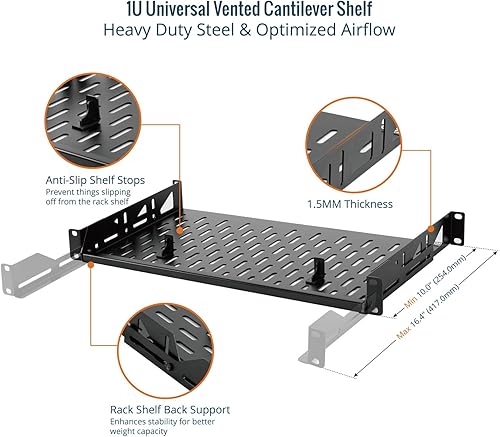 1U Universal Vented Cantilever Shelf
Heavy Duty Steel & Optimized Airflow

Anti-Slip Shelf Stops
Prevent things slipping off from the rack shelf

1.5MM Thickness

Min 10.0" (254.0mm)

Max 16.4" (417.0mm)

Rack Shelf Back Support
Enhances stability for better weight capacity