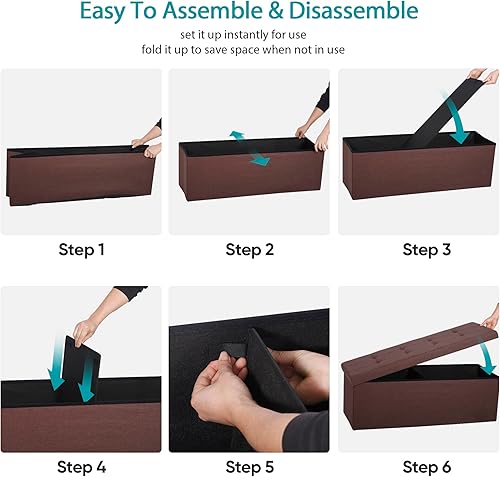 Easy To Assemble & Disassemble
set it up instantly for use
fold it up to save space when not in use

Step 1

Step 2

Step 3

Step 4

Step 5

Step 6