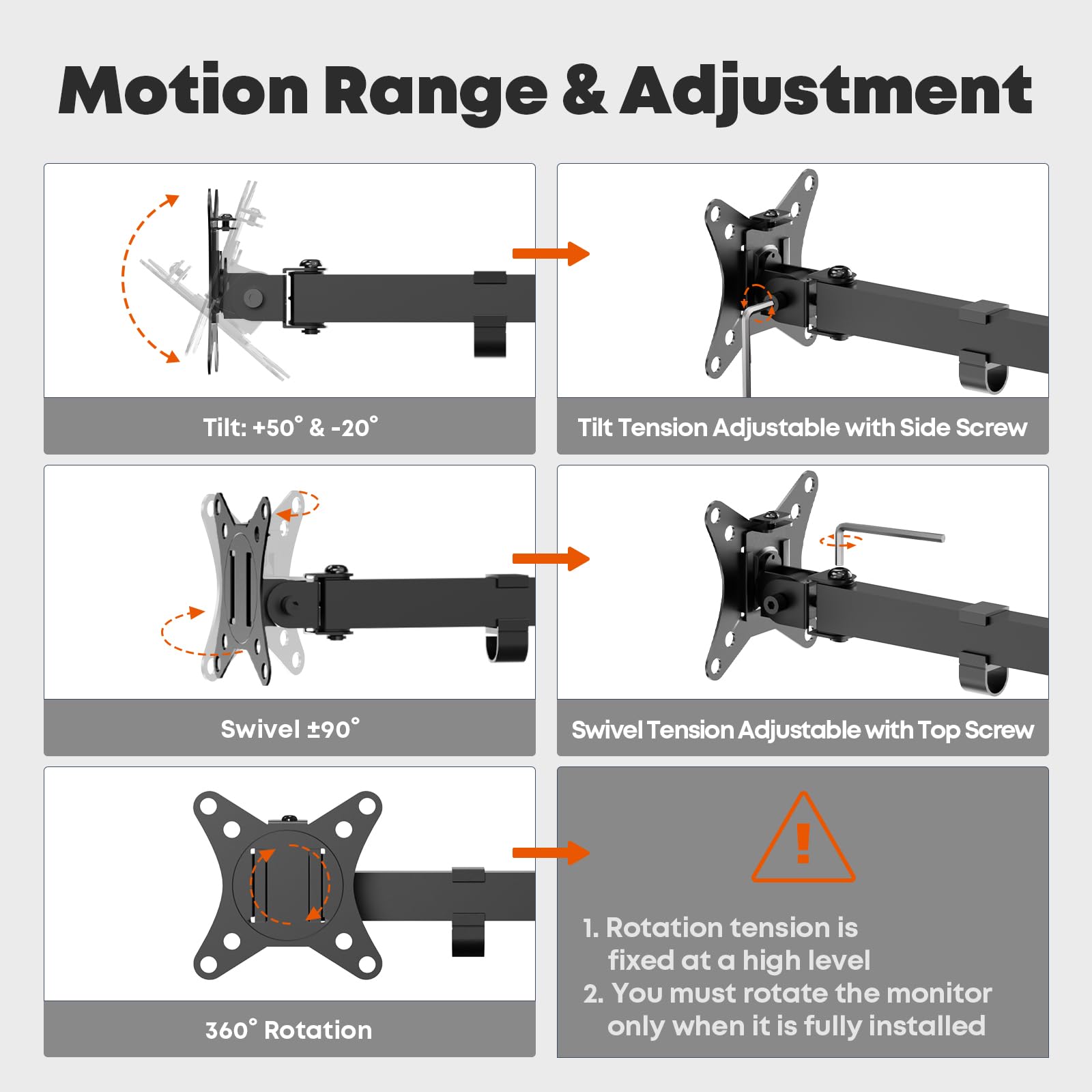 Motion Range & Adjustment

Tilt: +50° & -20°

Tilt Tension Adjustable with Side Screw

Swivel ±90°

Swivel Tension Adjustable with Top Screw

360° Rotation

1. Rotation tension is fixed at a high level
2. You must rotate the monitor only when it is fully installed