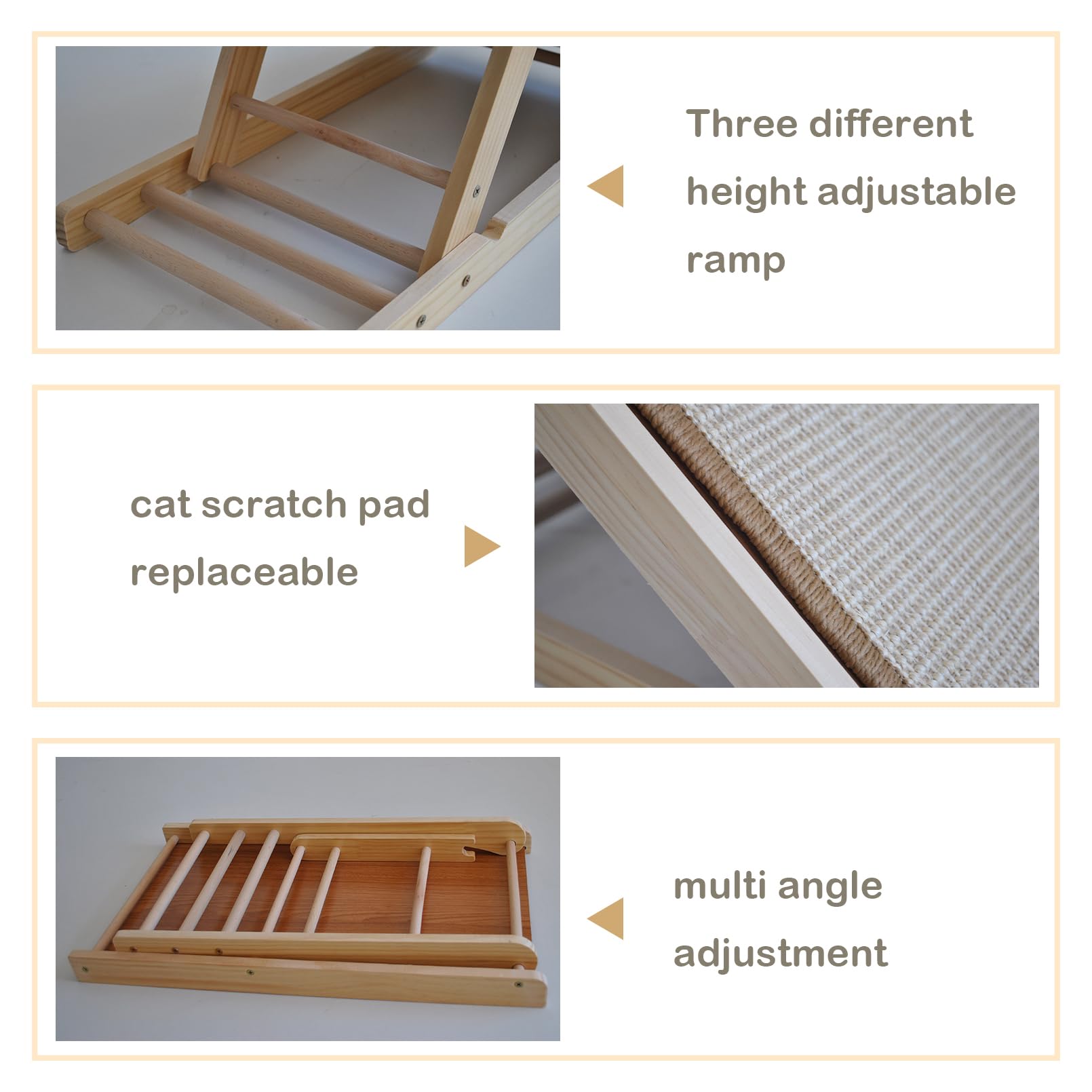 Three different height adjustable ramp

cat scratch pad replaceable

multi angle adjustment