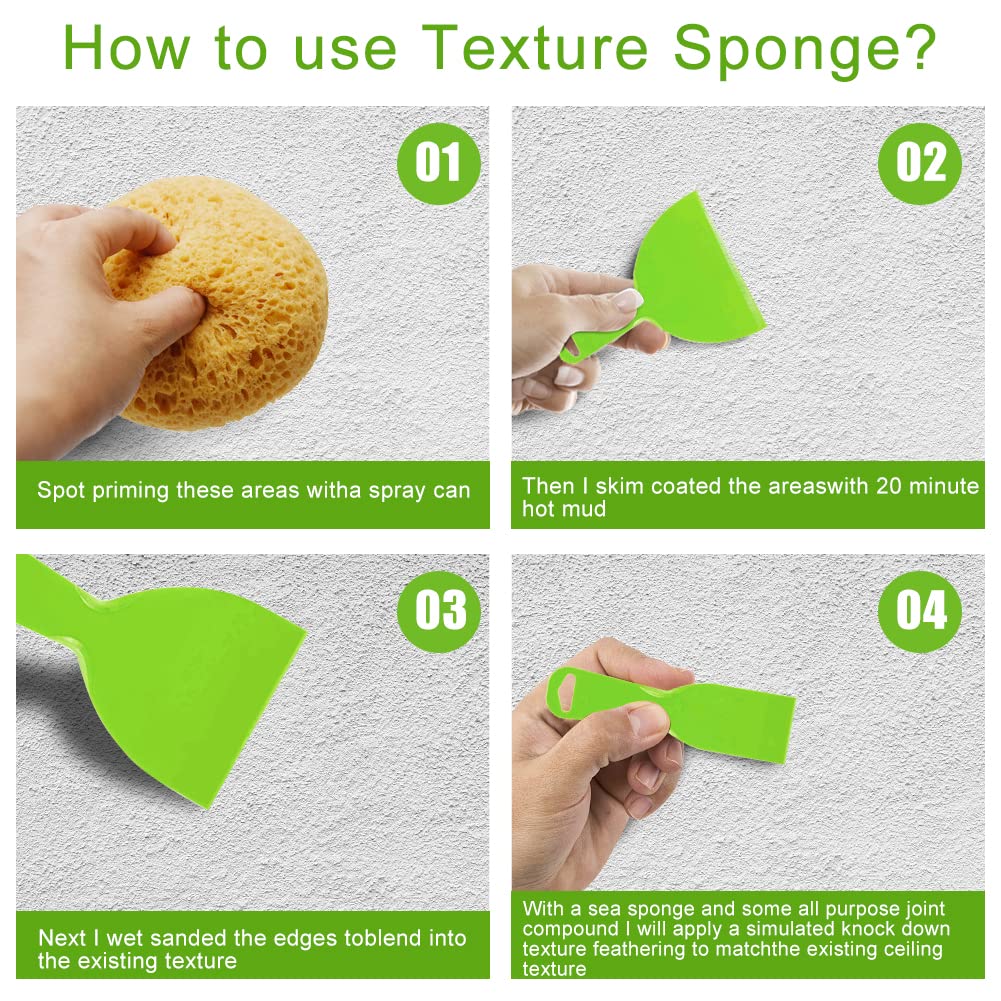 How to use Texture Sponge?

01

Spot priming these areas witha spray can

02

Then I skim coated the areaswith 20 minute hot mud

03

Next I wet sanded the edges toblend into the existing texture

04

With a sea sponge and some all purpose joint compound I will apply a simulated knock down texture feathering to matchthe existing ceiling texture