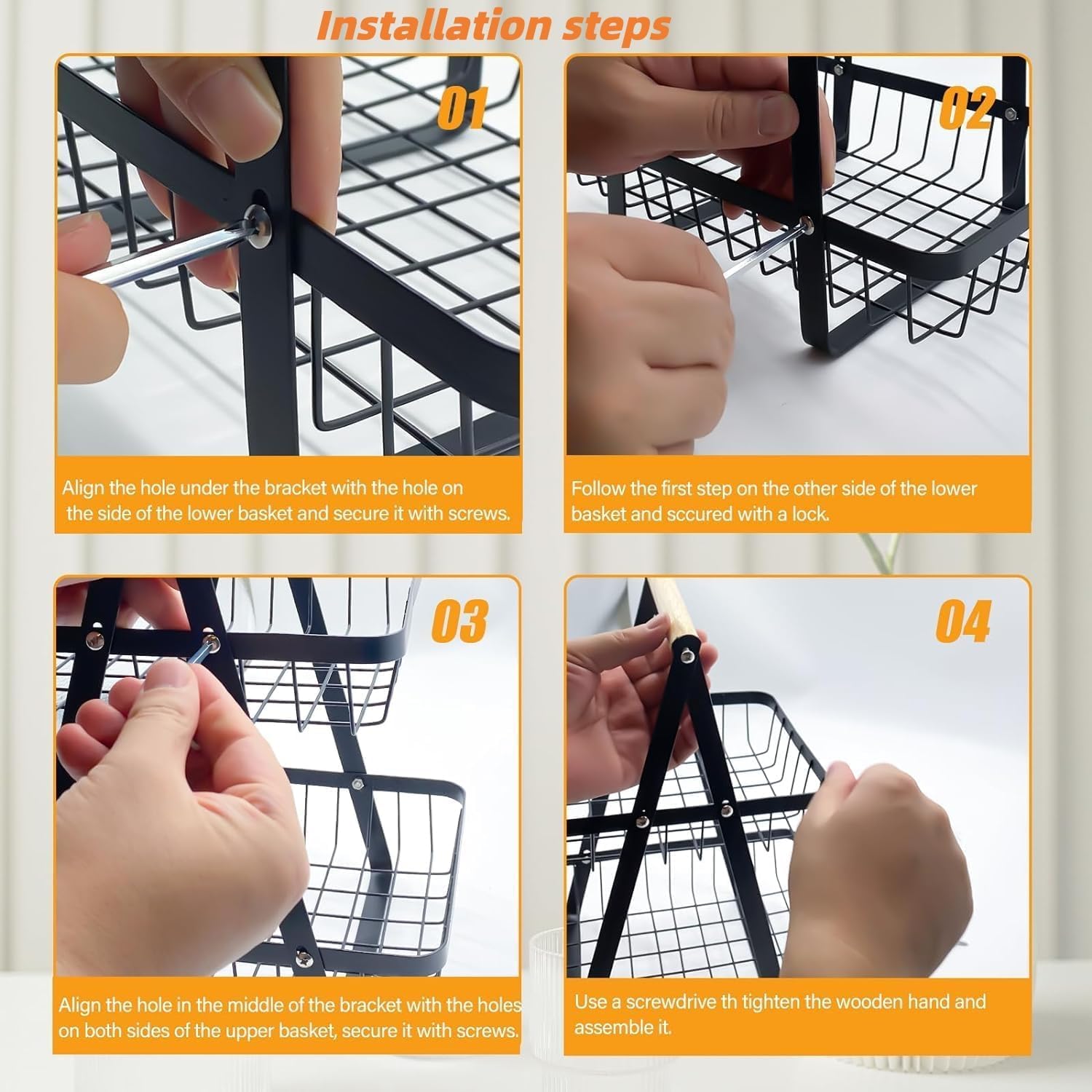 Installation steps

01

Align the hole under the bracket with the hole on the side of the lower basket and secure it with screws.

02

Follow the first step on the other side of the lower basket and sccured with a lock.

03

Align the hole in the middle of the bracket with the holes on both sides of the upper basket, secure it with screws.

04

Use a screwdrive th tighten the wooden hand and assemble it.