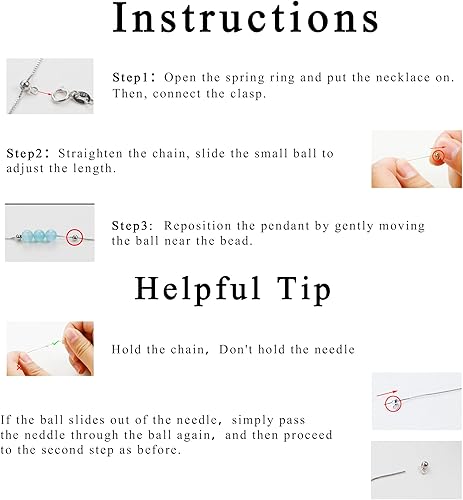 Instructions

Step1: Open the spring ring and put the necklace on. Then, connect the clasp.

Step2: Straighten the chain, slide the small ball to adjust the length.

Step3: Reposition the pendant by gently moving the ball near the bead.

Helpful Tip

Hold the chain, Don't hold the needle

If the ball slides out of the needle, simply pass the neddle through the ball again, and then proceed to the second step as before.