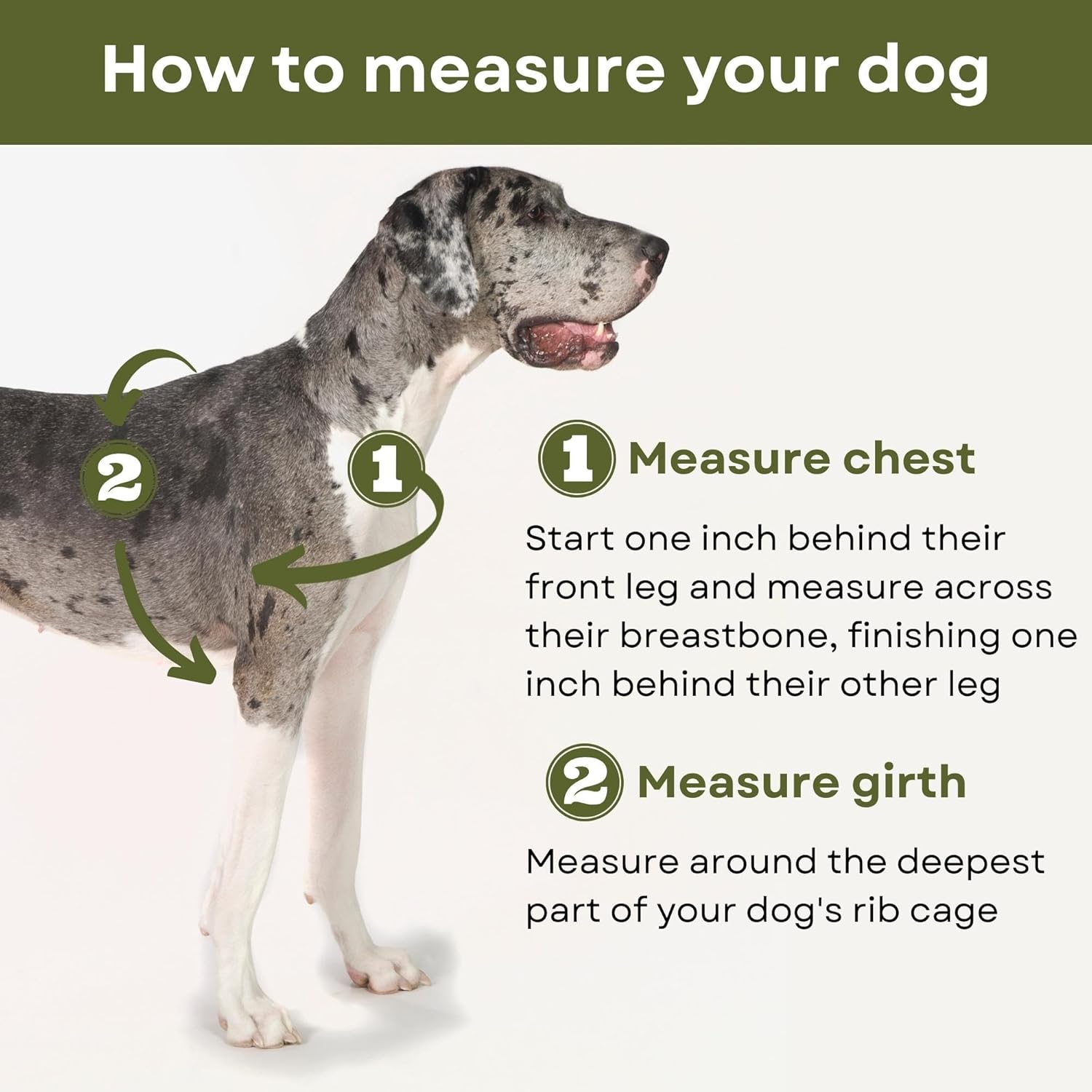 How to measure your dog

2

1

1 Measure chest

Start one inch behind their front leg and measure across their breastbone, finishing one inch behind their other leg

2 Measure girth

Measure around the deepest part of your dog's rib cage