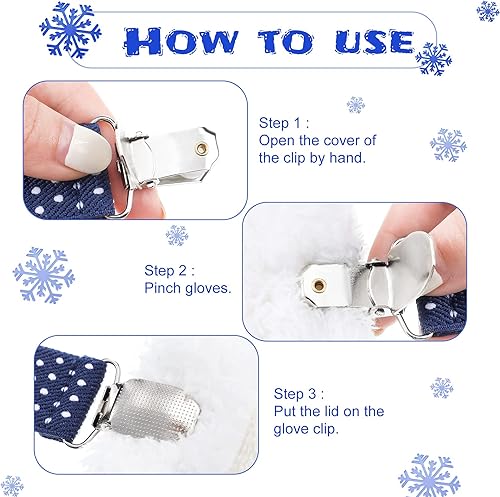 HOW TO USE

Step 1 :
Open the cover of the clip by hand.

Step 2 :
Pinch gloves.

Step 3 :
Put the lid on the glove clip.