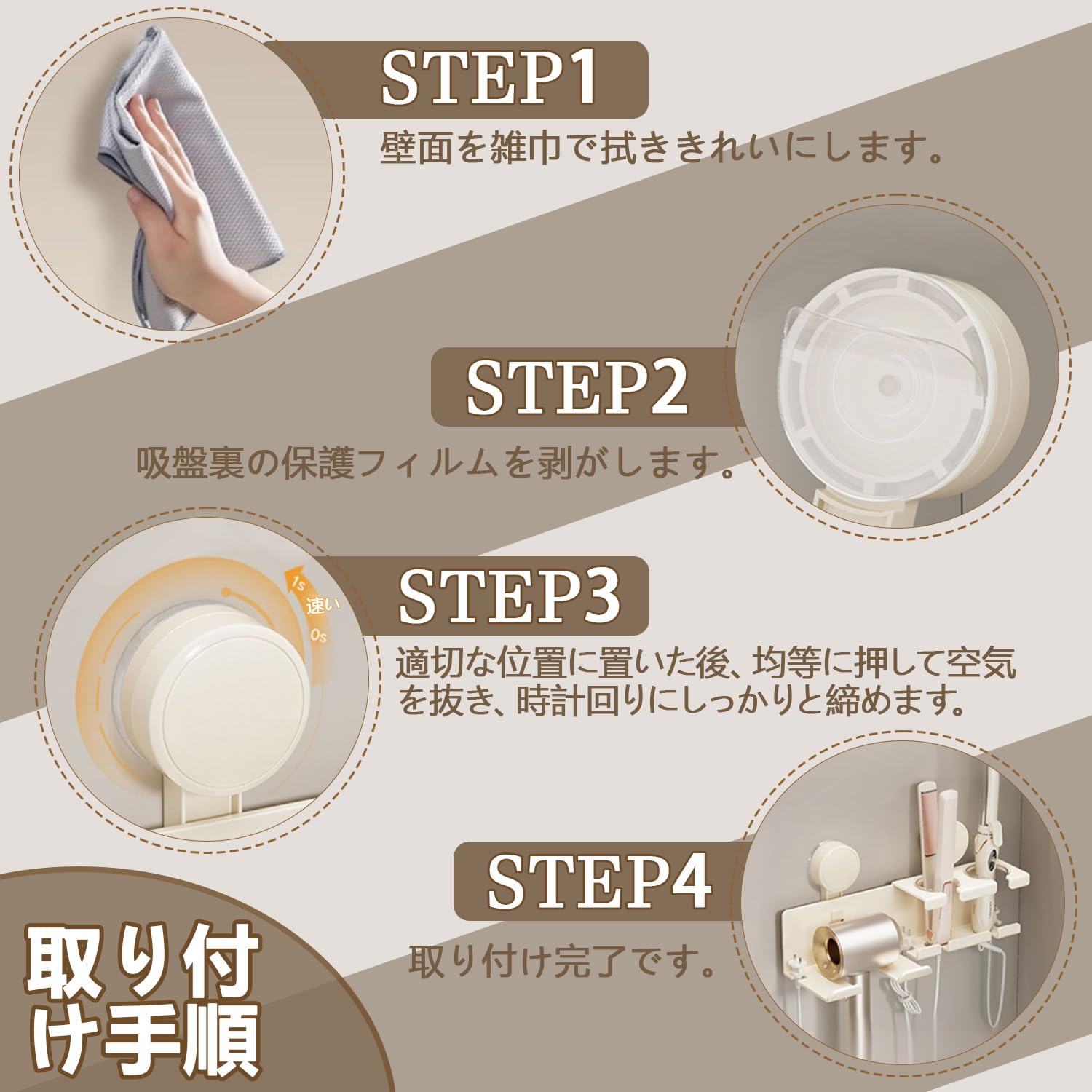 STEP1

壁面を雑巾で拭ききれいにします。

STEP2

吸盤裏の保護フィルムを剥がします。

1s
速い
0s

STEP3

適切な位置に置いた後、均等に押して空気を抜き、時計回りにしっかりと締めます。

STEP4

取り付け完了です。

取り付け手順