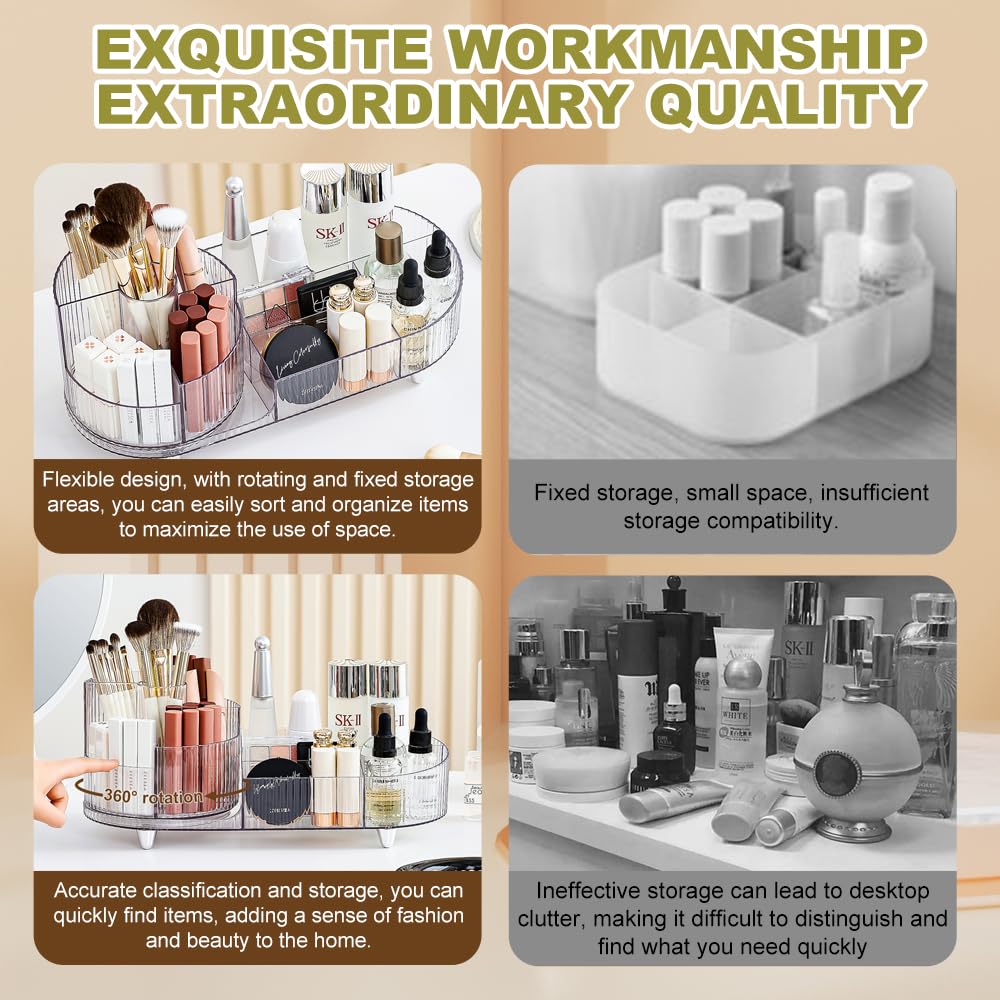 EXQUISITE WORKMANSHIP
EXTRAORDINARY QUALITY

SK-II

Flexible design, with rotating and fixed storage areas, you can easily sort and organize items to maximize the use of space.

Fixed storage, small space, insufficient storage compatibility.

SK-II

360° rotation

Accurate classification and storage, you can quickly find items, adding a sense of fashion and beauty to the home.

SK-II

WHITE

Ineffective storage can lead to desktop clutter, making it difficult to distinguish and find what you need quickly