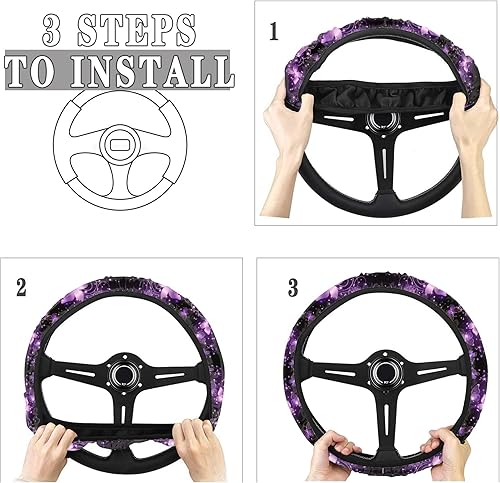 3 STEPS
TO INSTALL

1

2

3