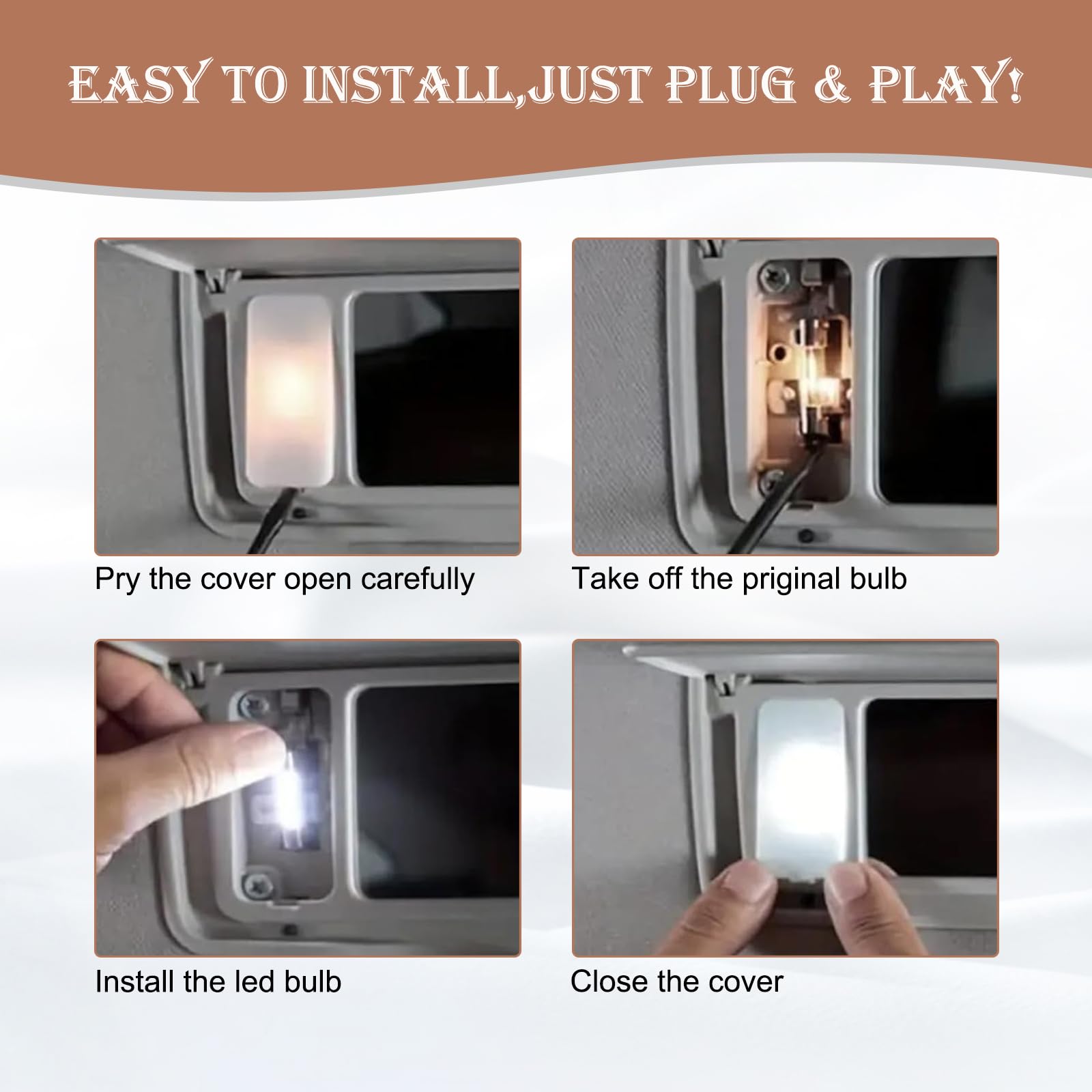 EASY TO INSTALL,JUST PLUG & PLAY!

Pry the cover open carefully

Take off the priginal bulb

Install the led bulb

Close the cover