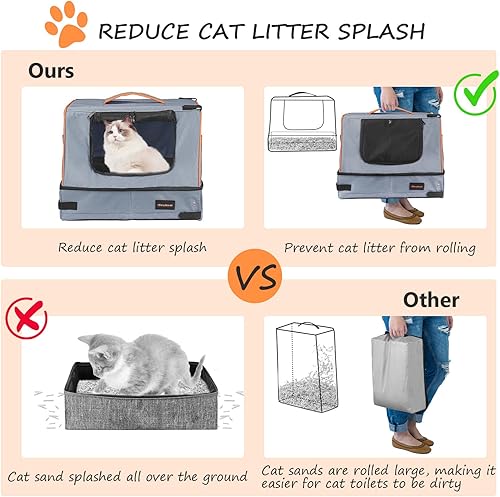 REDUCE CAT LITTER SPLASH

Ours

Reduce cat litter splash

Prevent cat litter from rolling

VS

Other

Cat sand splashed all over the ground

Cat sands are rolled large, making it easier for cat toilets to be dirty