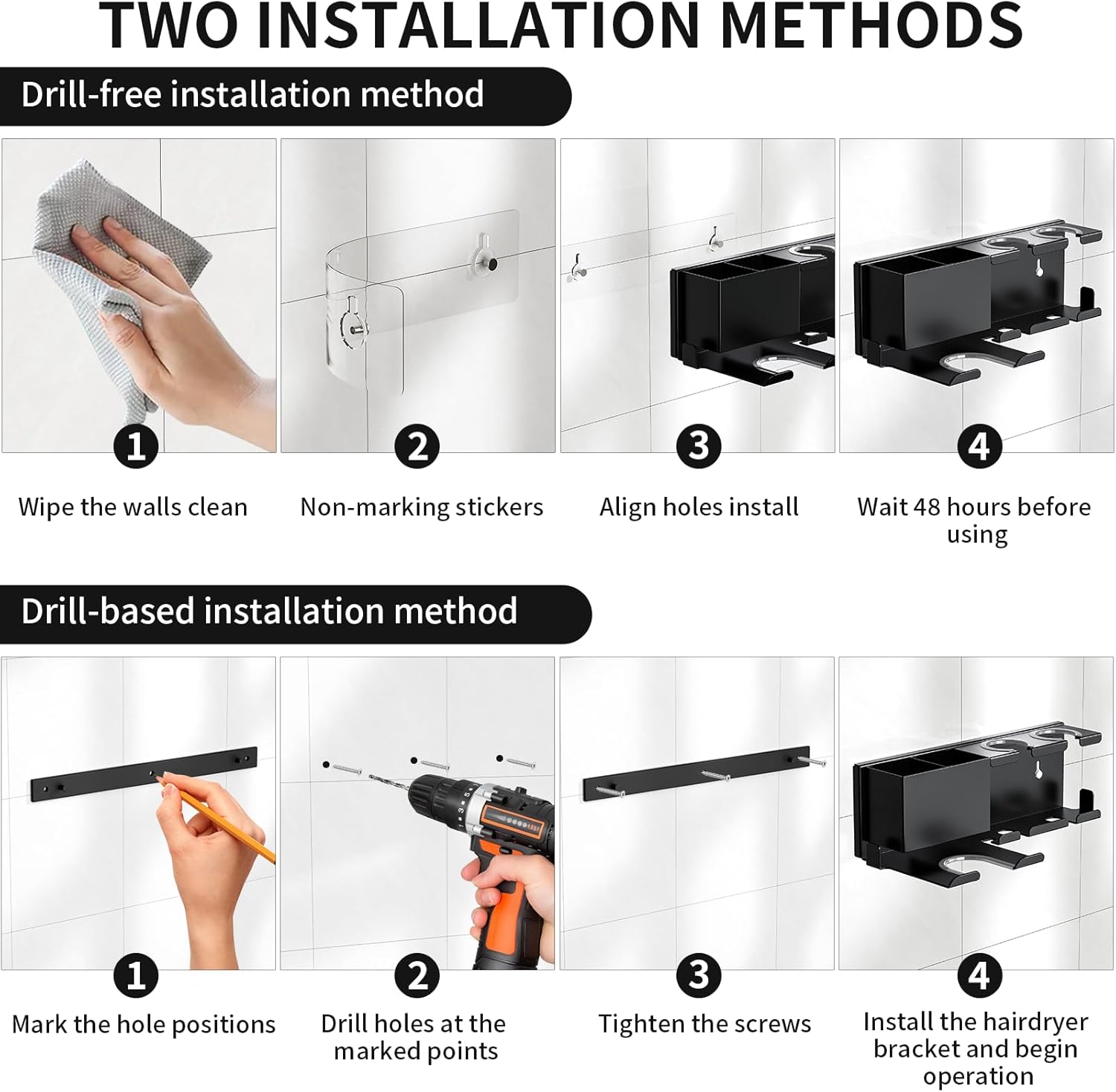 TWO INSTALLATION METHODS

Drill-free installation method

1
Wipe the walls clean

2
Non-marking stickers

3
Align holes install

4
Wait 48 hours before using

Drill-based installation method

1
Mark the hole positions

2
Drill holes at the marked points

3
Tighten the screws

4
Install the hairdryer bracket and begin operation