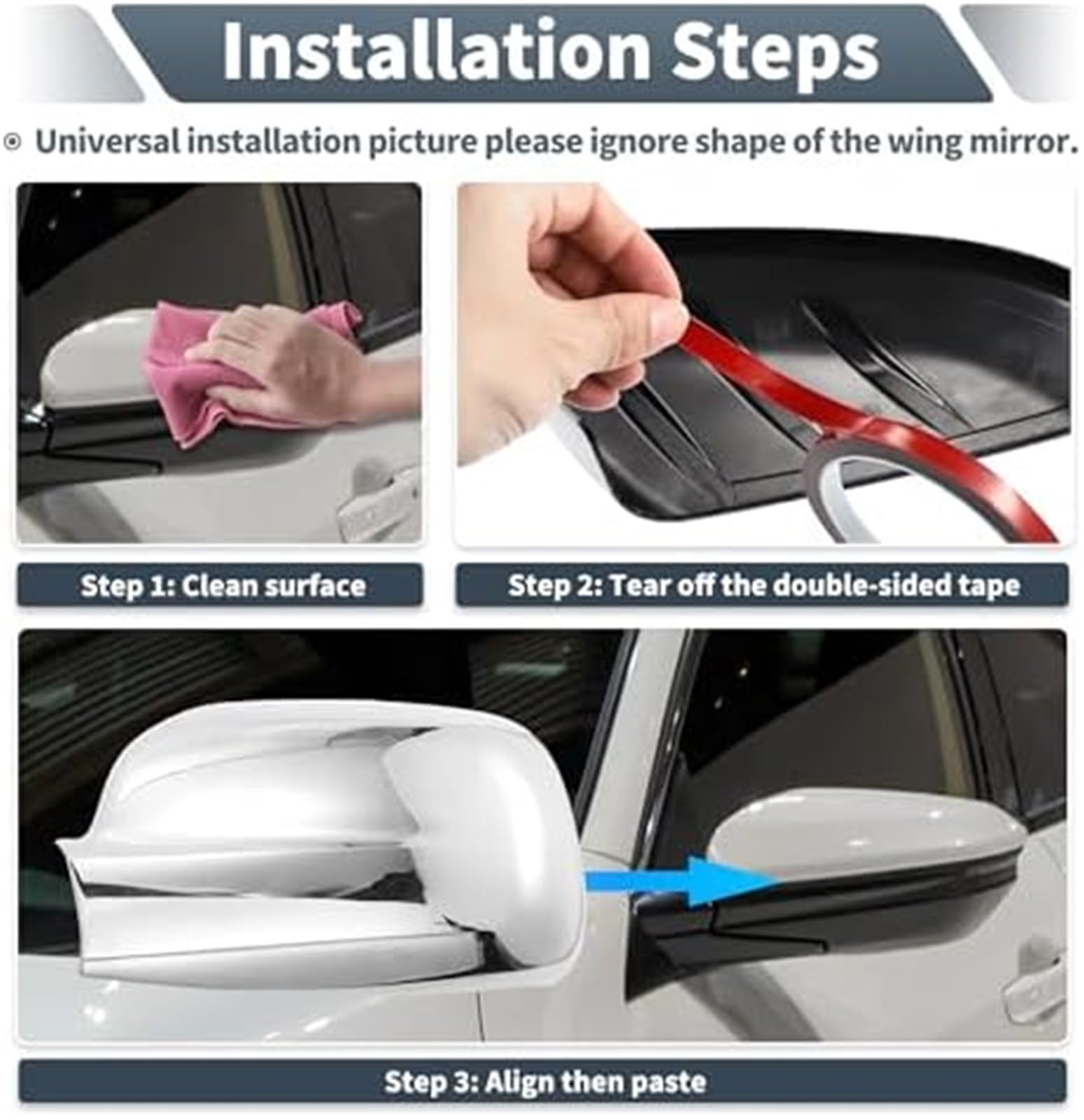 Installation Steps

Universal installation picture please ignore shape of the wing mirror.

Step 1: Clean surface

Step 2: Tear off the double-sided tape

Step 3: Align then paste