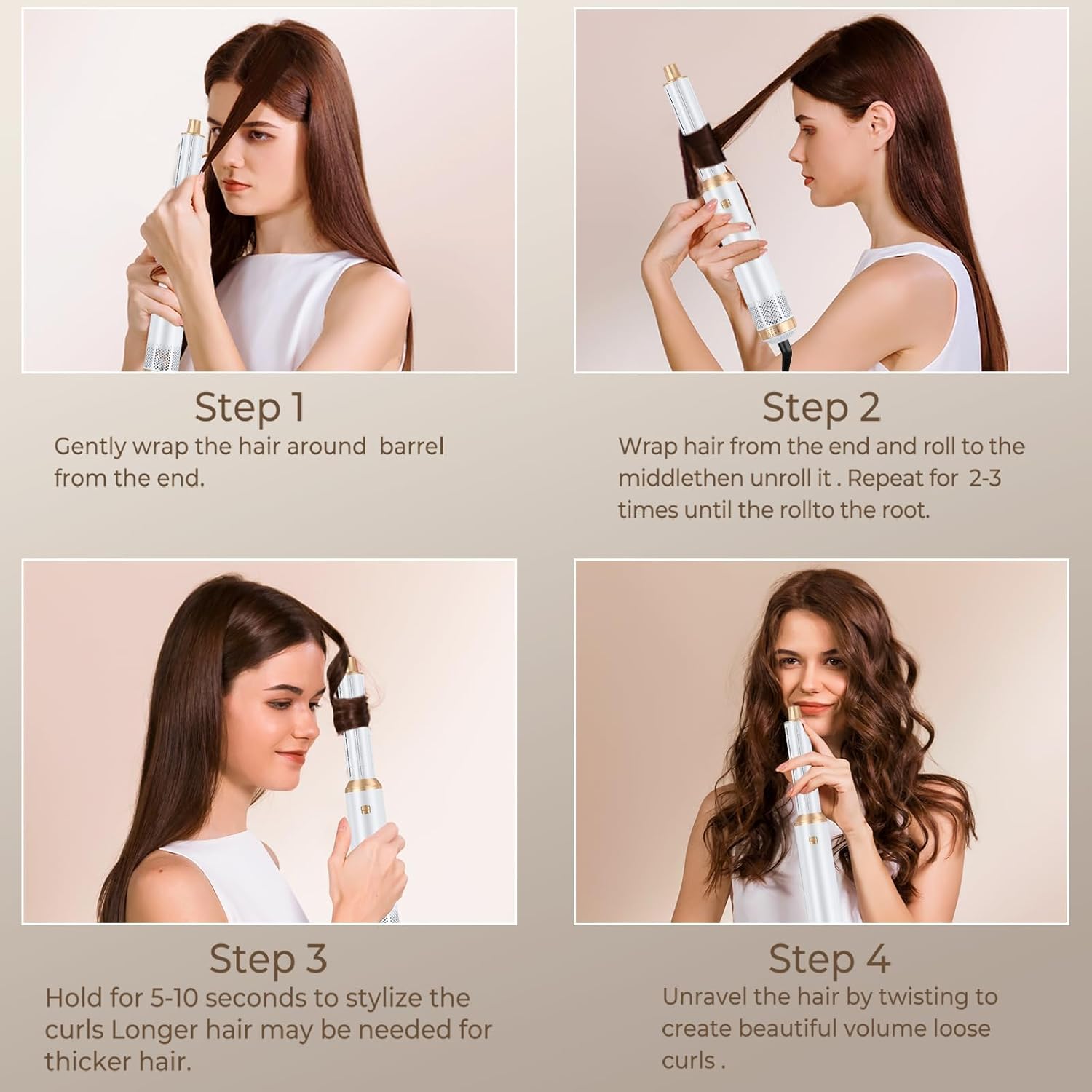 Step 1
Gently wrap the hair around  barrel from the end.

Step 2
Wrap hair from the end and roll to the middlethen unroll it . Repeat for  2-3 times until the rollto the root.

Step 3
Hold for 5-10 seconds to stylize the curls Longer hair may be needed for thicker hair.

Step 4
Unravel the hair by twisting to create beautiful volume loose curls .