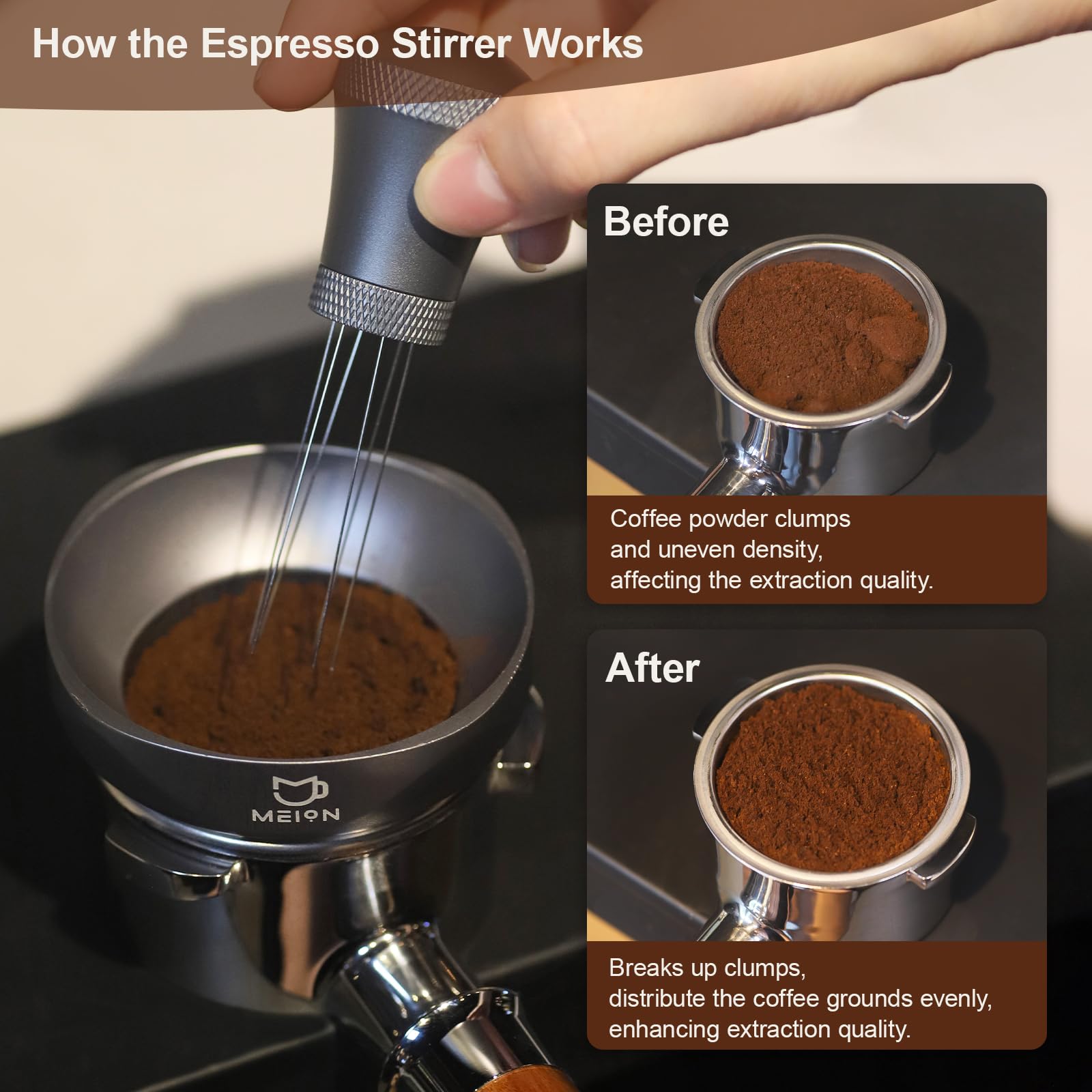 How the Espresso Stirrer Works

MEION

Before

Coffee powder clumps and uneven density, affecting the extraction quality.

After

Breaks up clumps, distribute the coffee grounds evenly, enhancing extraction quality.