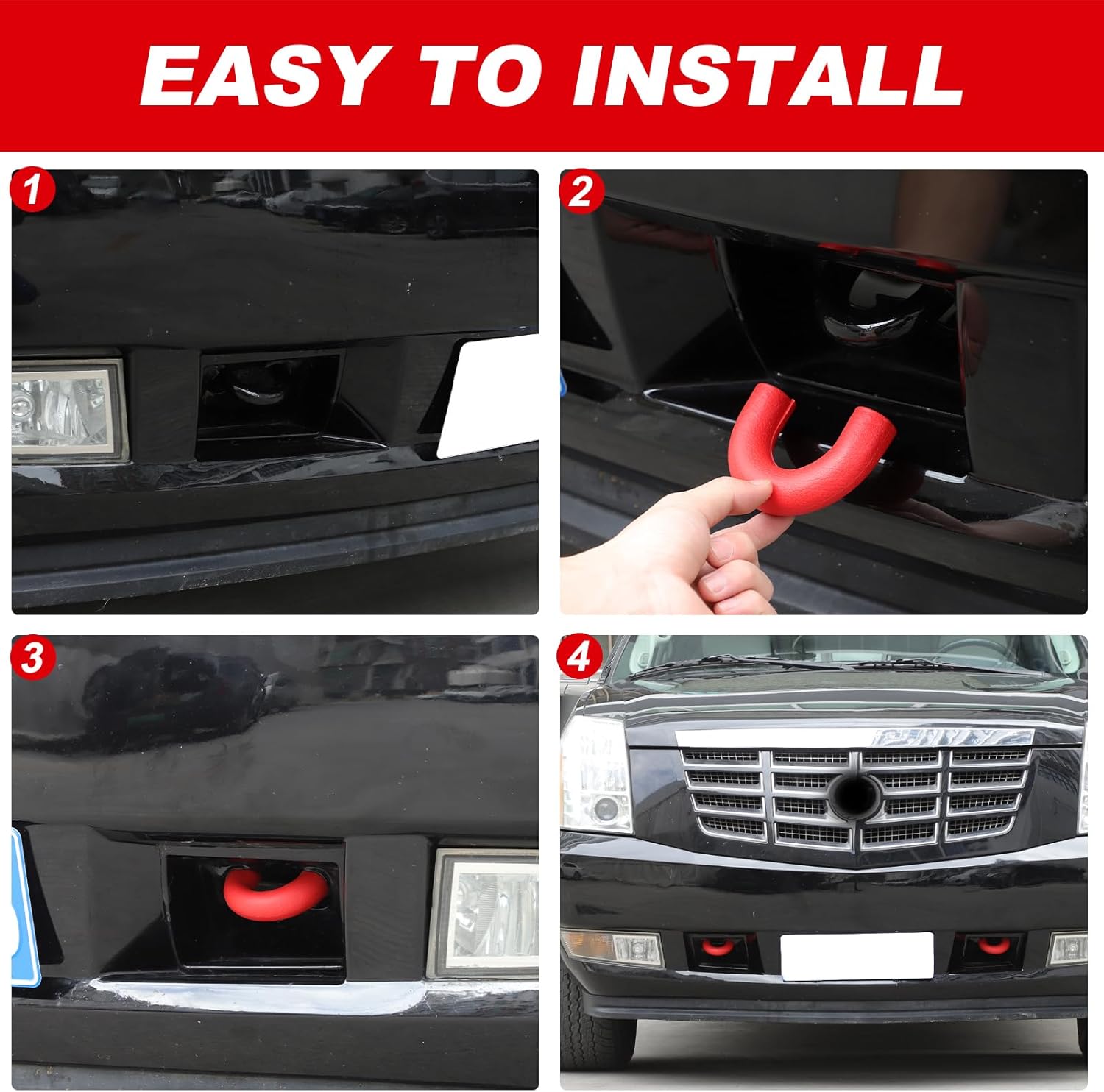 EASY TO INSTALL

1

2

3

4