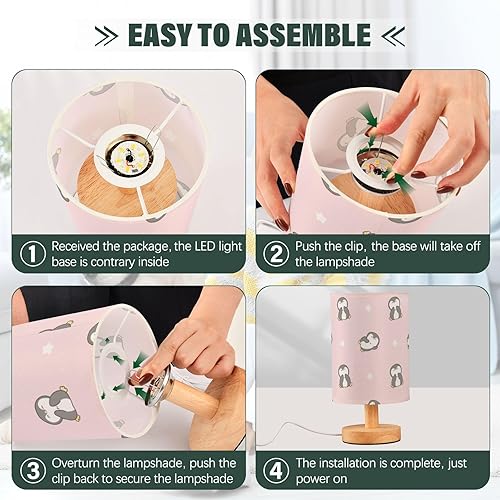 EASY TO ASSEMBLE

① Received the package, the LED light base is contrary inside

② Push the clip, the base will take off the lampshade

③ Overturn the lampshade, push the clip back to secure the lampshade

④ The installation is complete, just power on