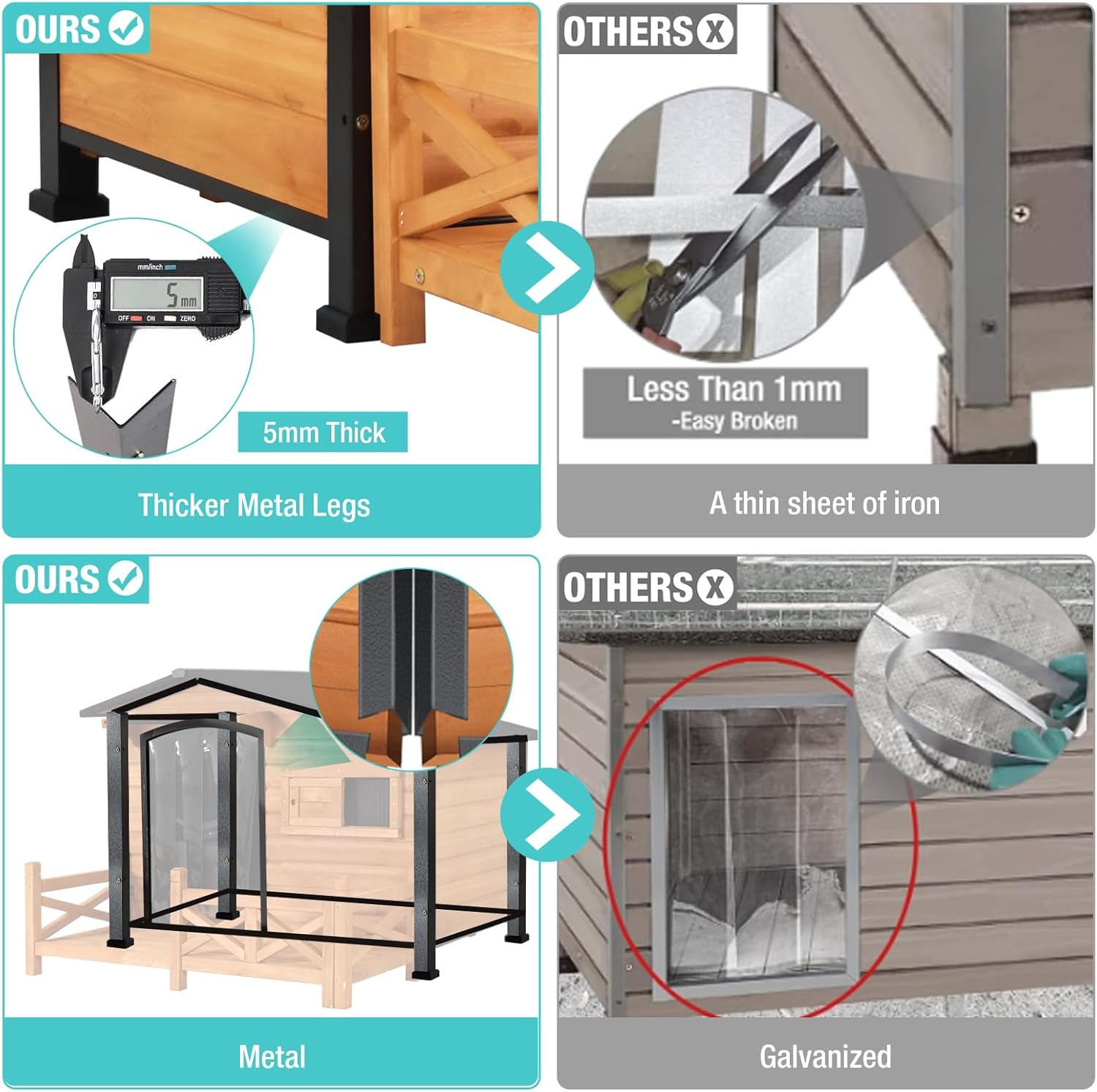 OURS

mm/inch
5 mm
OFF ON ZERO

5mm Thick

Thicker Metal Legs

OTHERS

Less Than 1mm
-Easy Broken

A thin sheet of iron

OURS

Metal

OTHERS

Galvanized