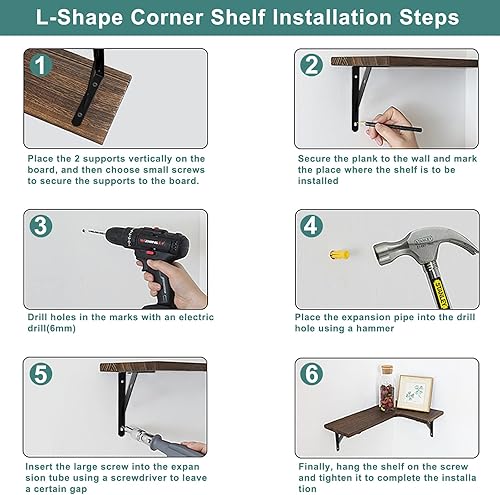 L-Shape Corner Shelf Installation Steps

1

Place the 2 supports vertically on the board, and then choose small screws to secure the supports to the board.

2

Secure the plank to the wall and mark the place where the shelf is to be installed

3

Drill holes in the marks with an electric drill(6mm)

4

STANLEY

Place the expansion pipe into the drill hole using a hammer

5

Insert the large screw into the expan sion tube using a screwdriver to leave a certain gap

6

Finally, hang the shelf on the screw and tighten it to complete the installa tion